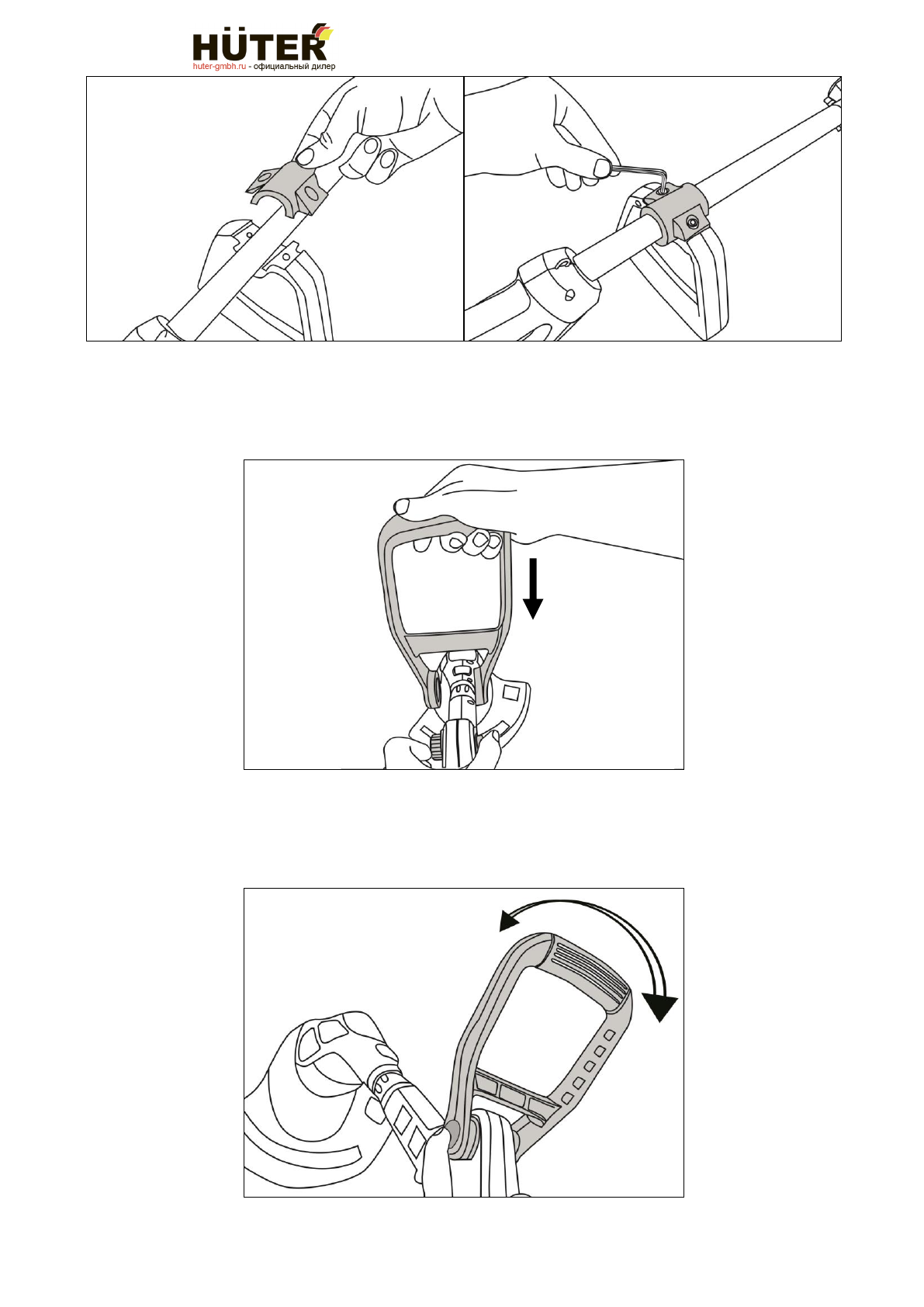 HÜTER
huter-gmbh.ru - официальный дилер