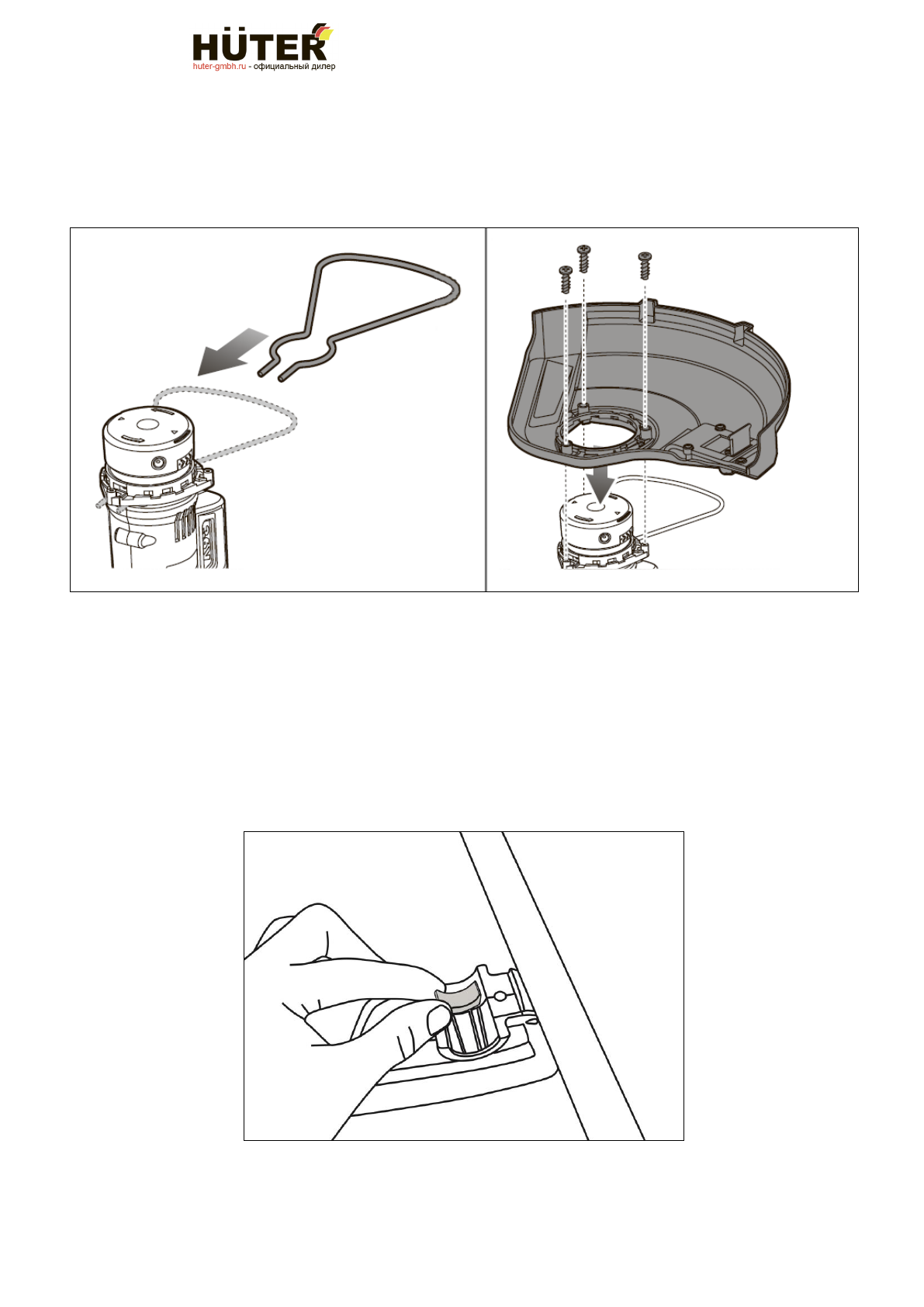 HÜTER
huter-gmbh.ru - официальный дилер