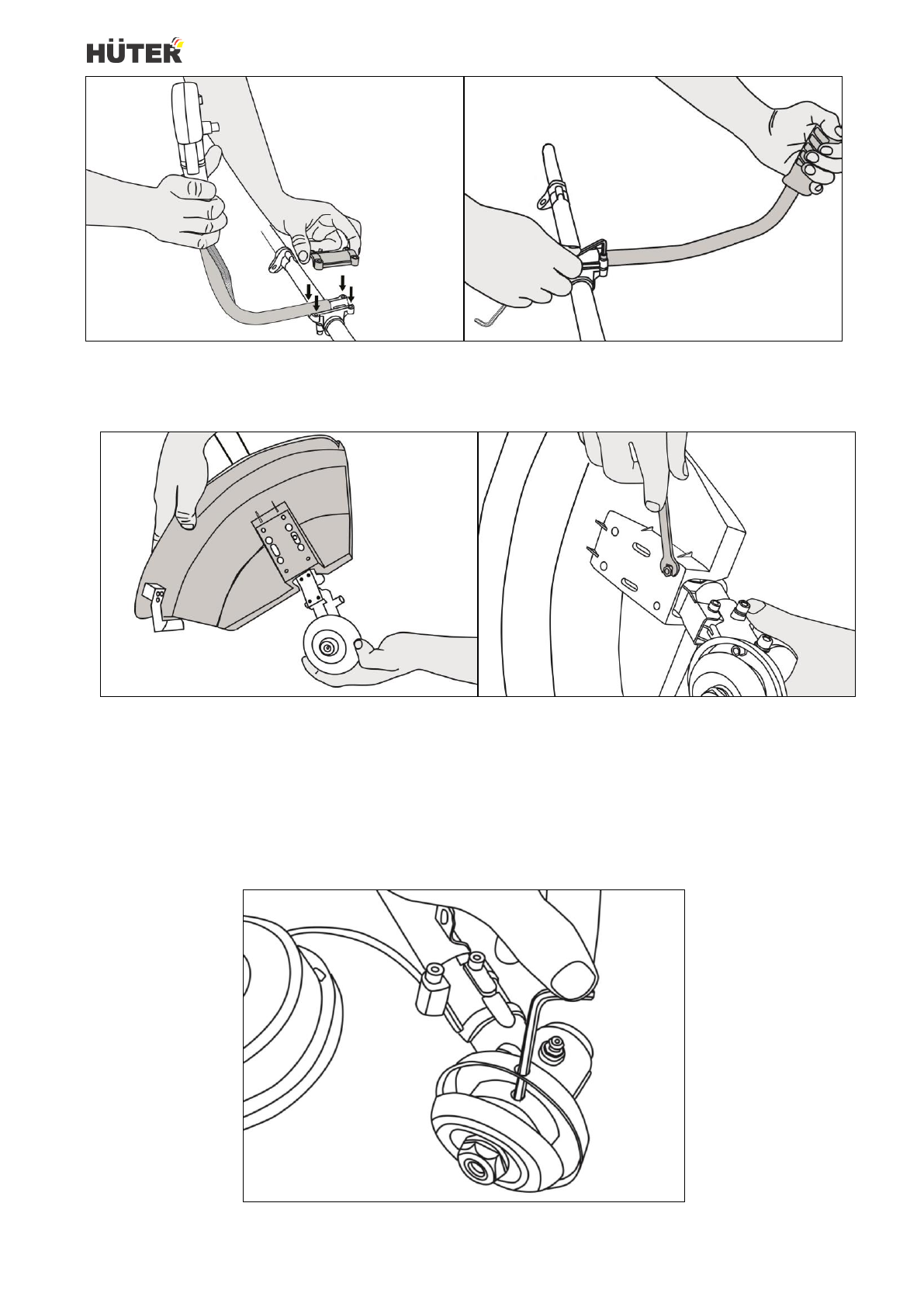 HÜTER