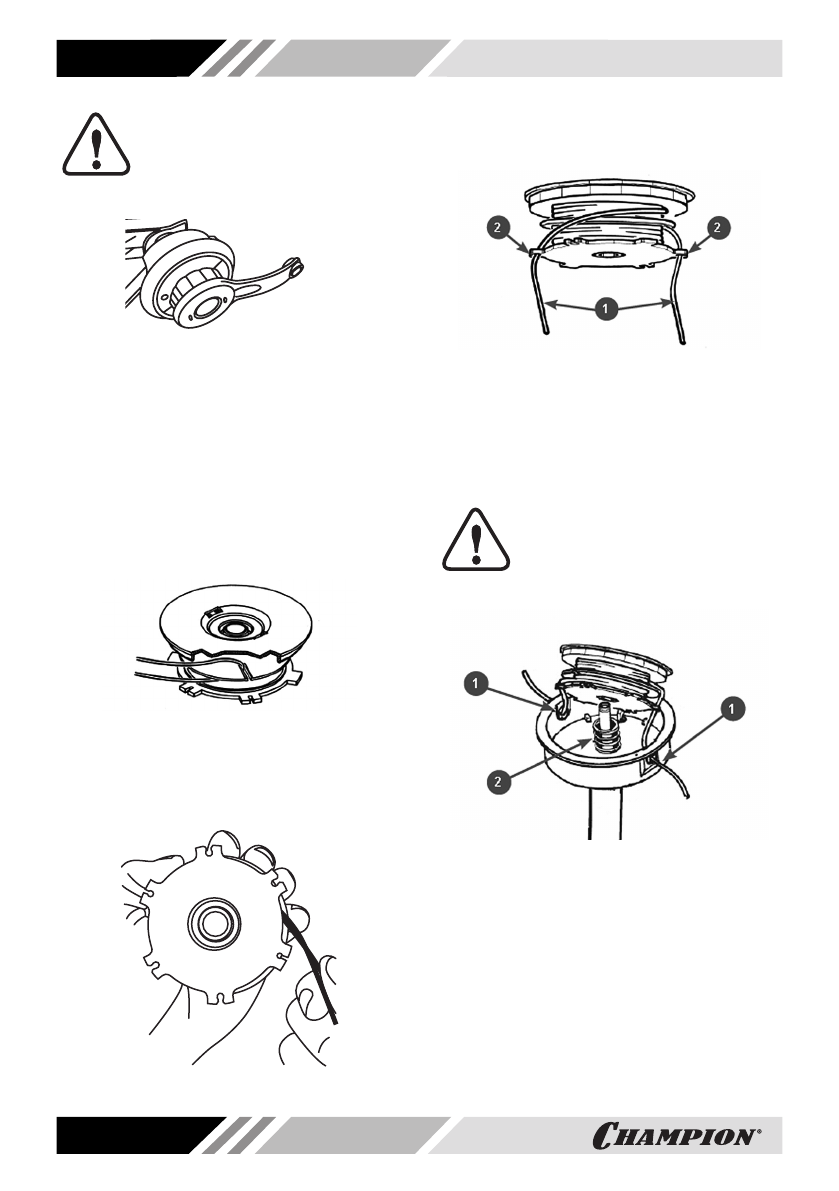 2

2

1

1

1

2

CHAMPION®