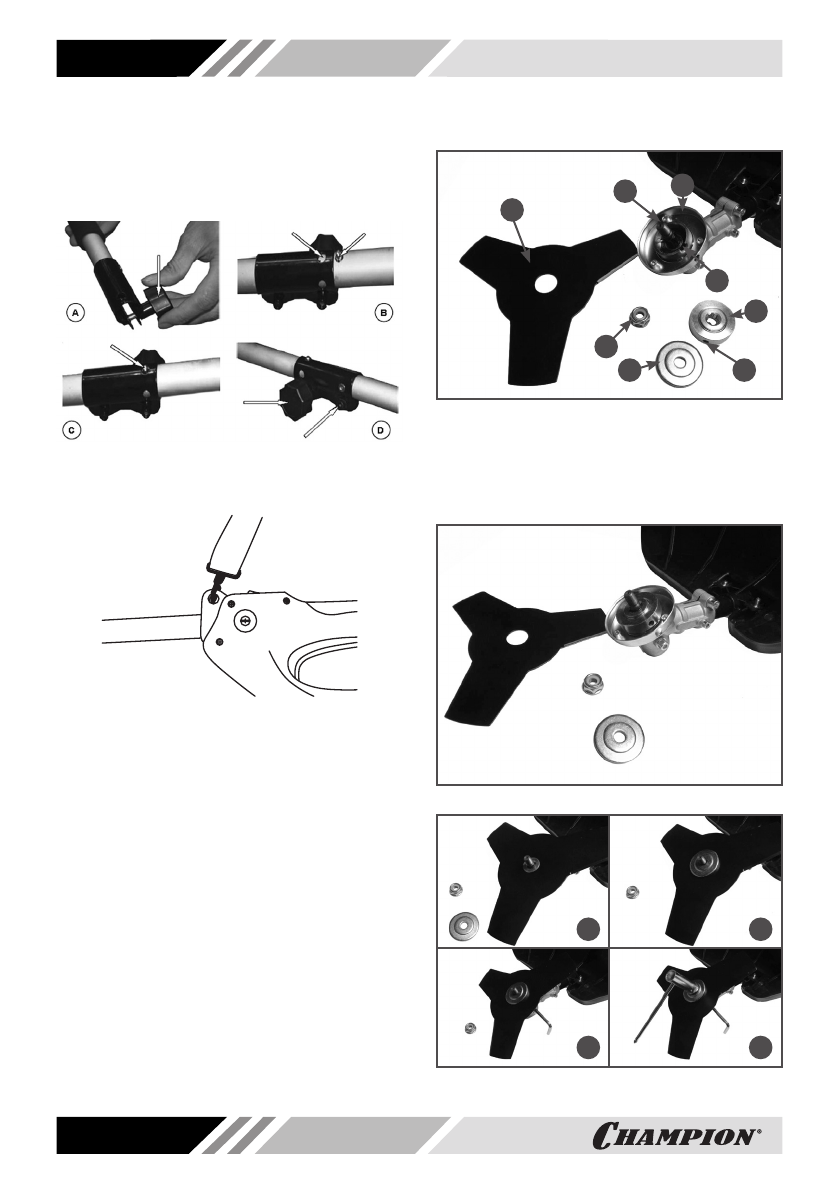 A

B

C

D

CHAMPION®