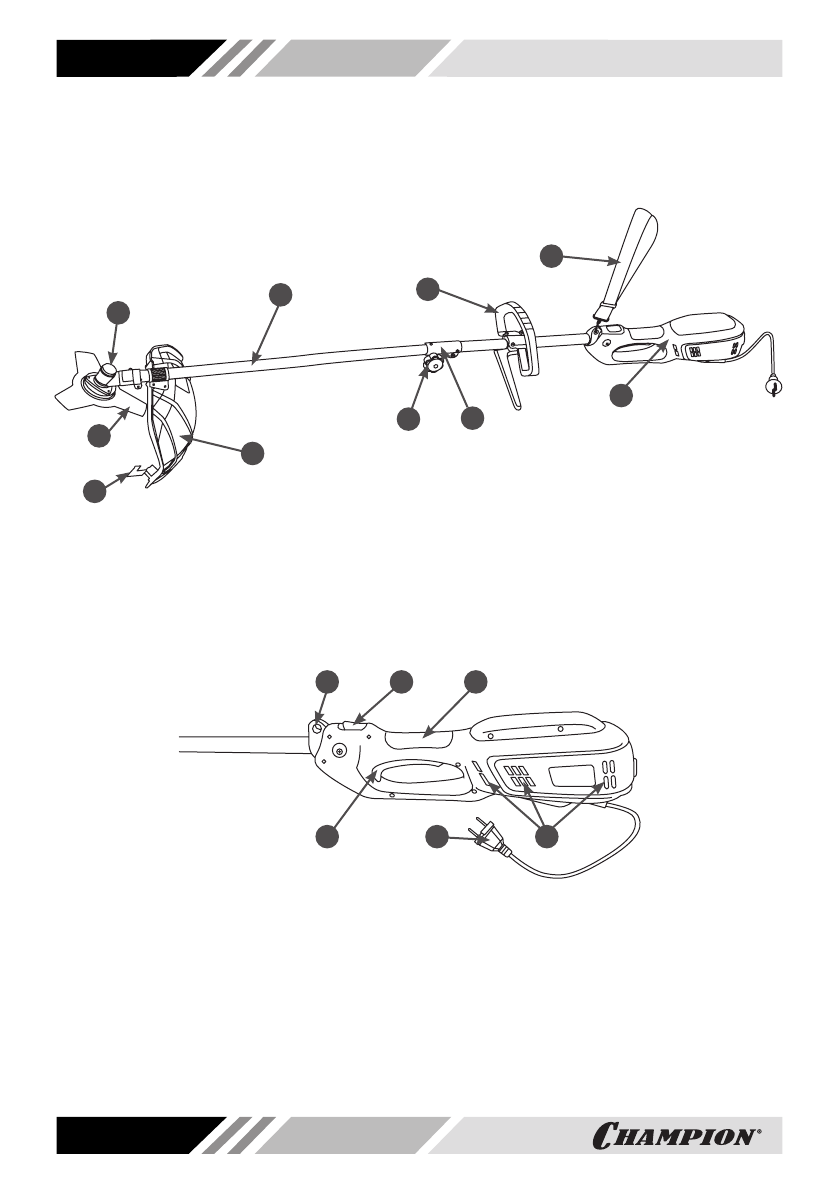 CHAMPION®