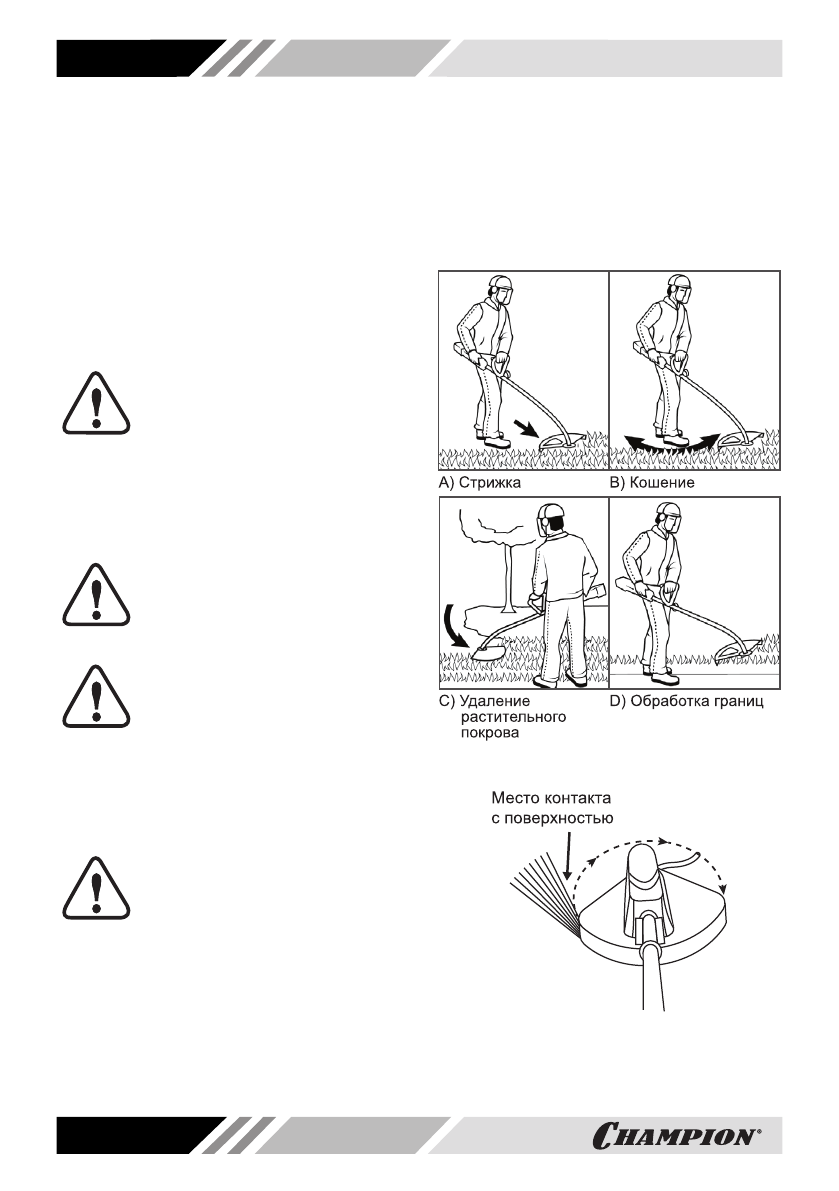 A) Стрижка

B) Кошение

C) Удаление растительного покрова

D) Обработка границ

Место контакта с поверхностью

CHAMPION®