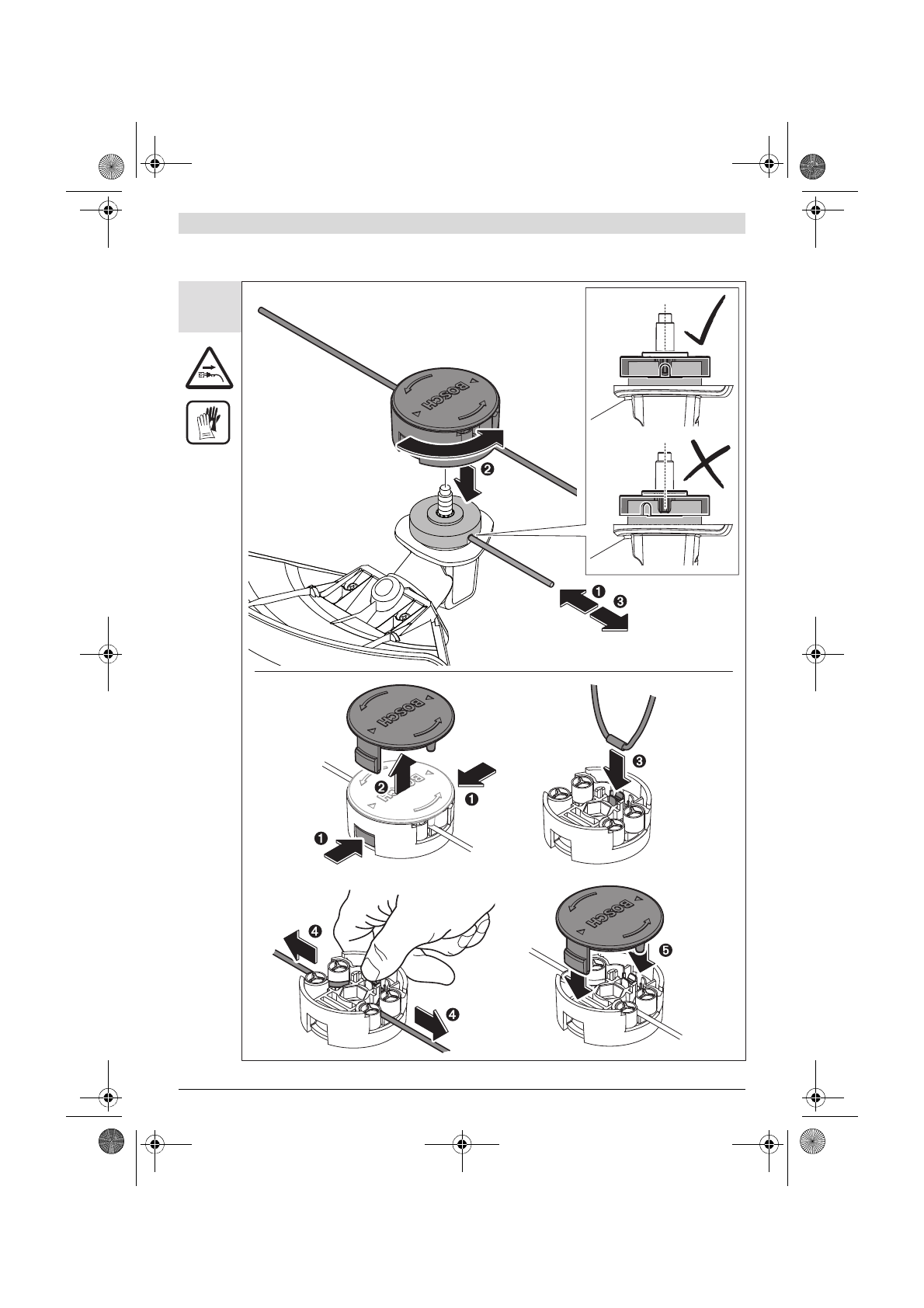 BOSCH

2

1 3

BOSCH

2 1

1

3

4

4

BOSCH

5