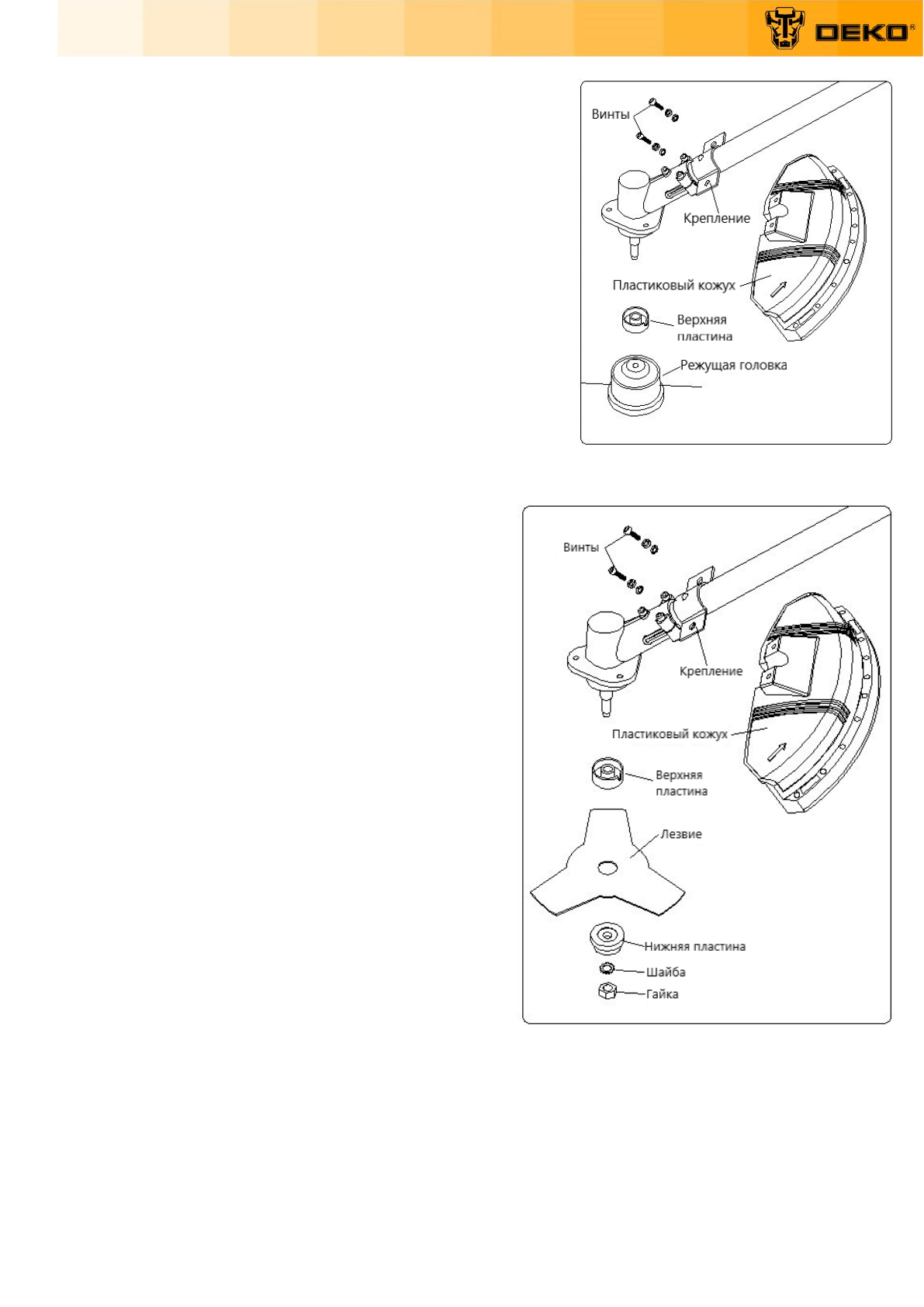 DEKO®

Винты

Крепление

Пластиковый кожух

Верхняя пластина

Режущая головка

Винты

Крепление

Пластиковый кожух

Верхняя пластина

Лезвие

Нижняя пластина

Шайба

Гайка