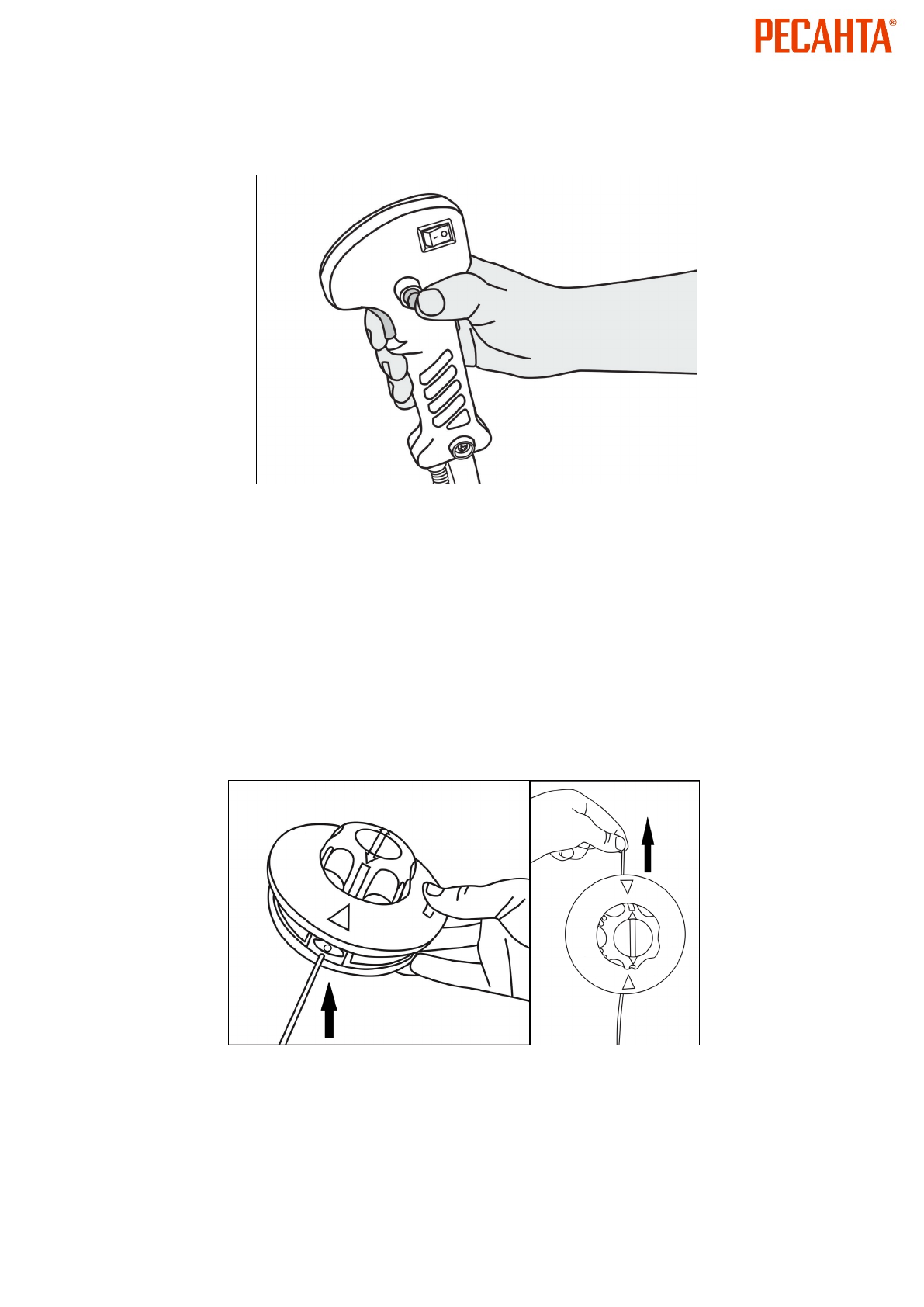 РЕСАНТА®