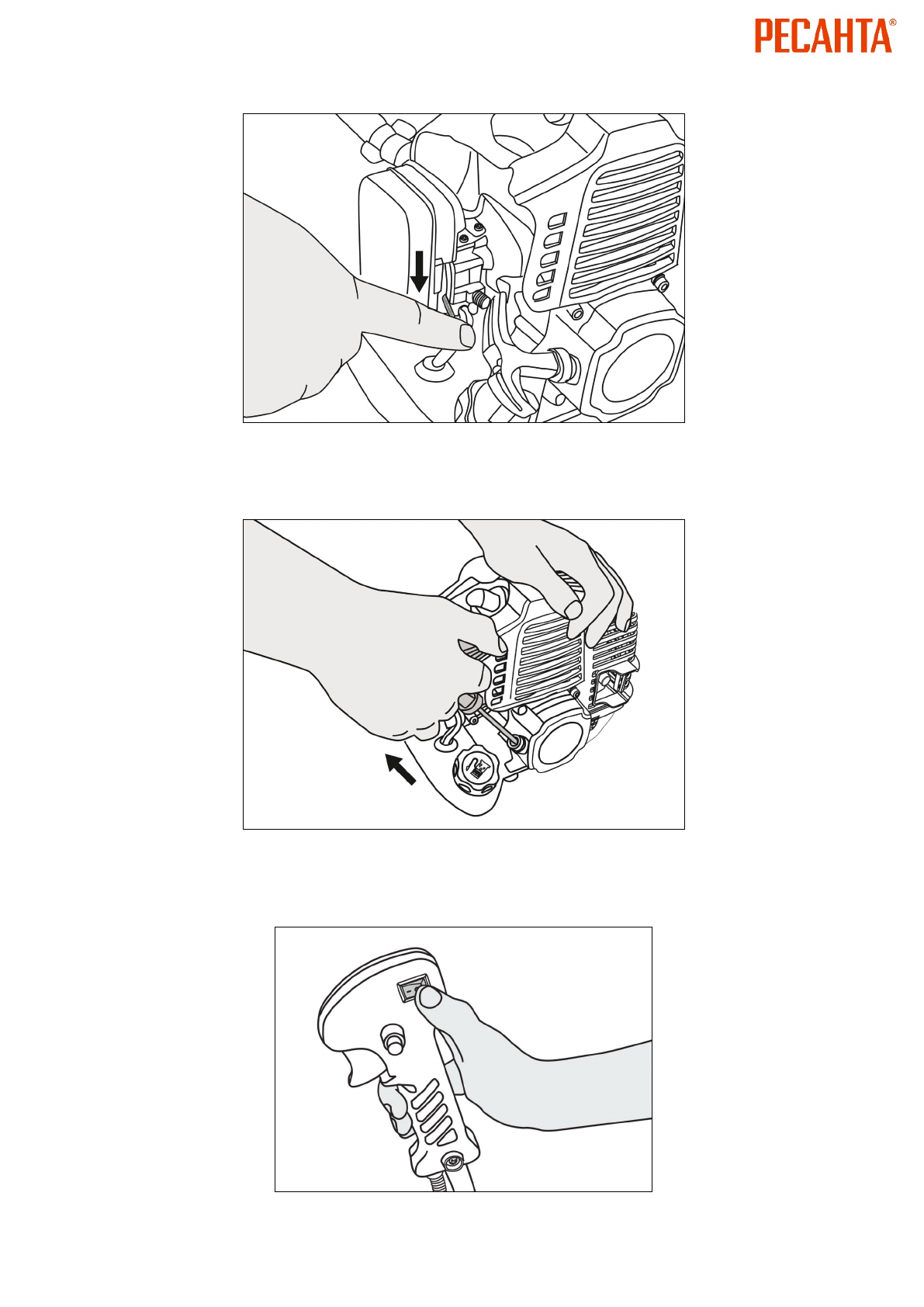 РЕСАНТА®