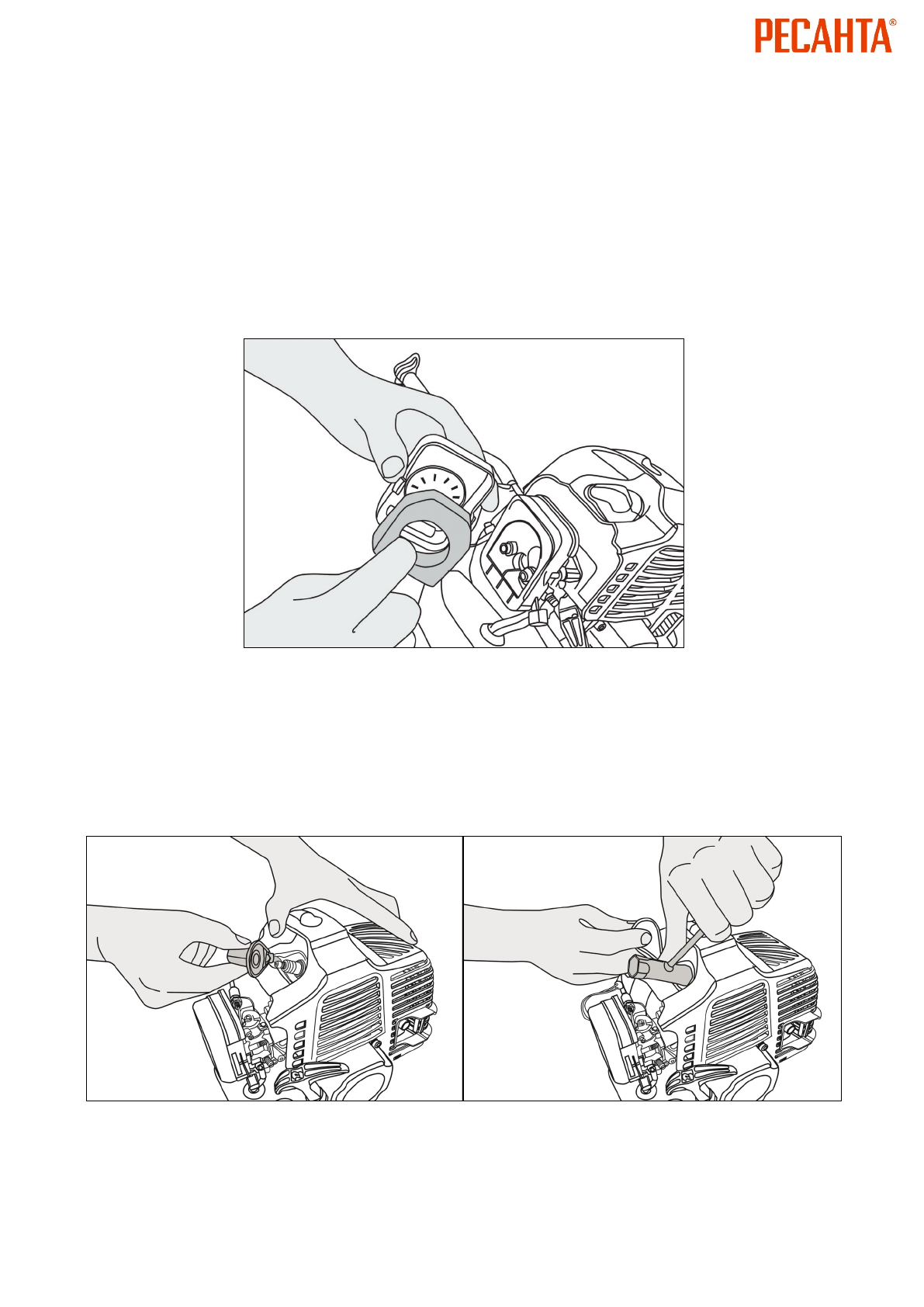 РЕСАНТА®