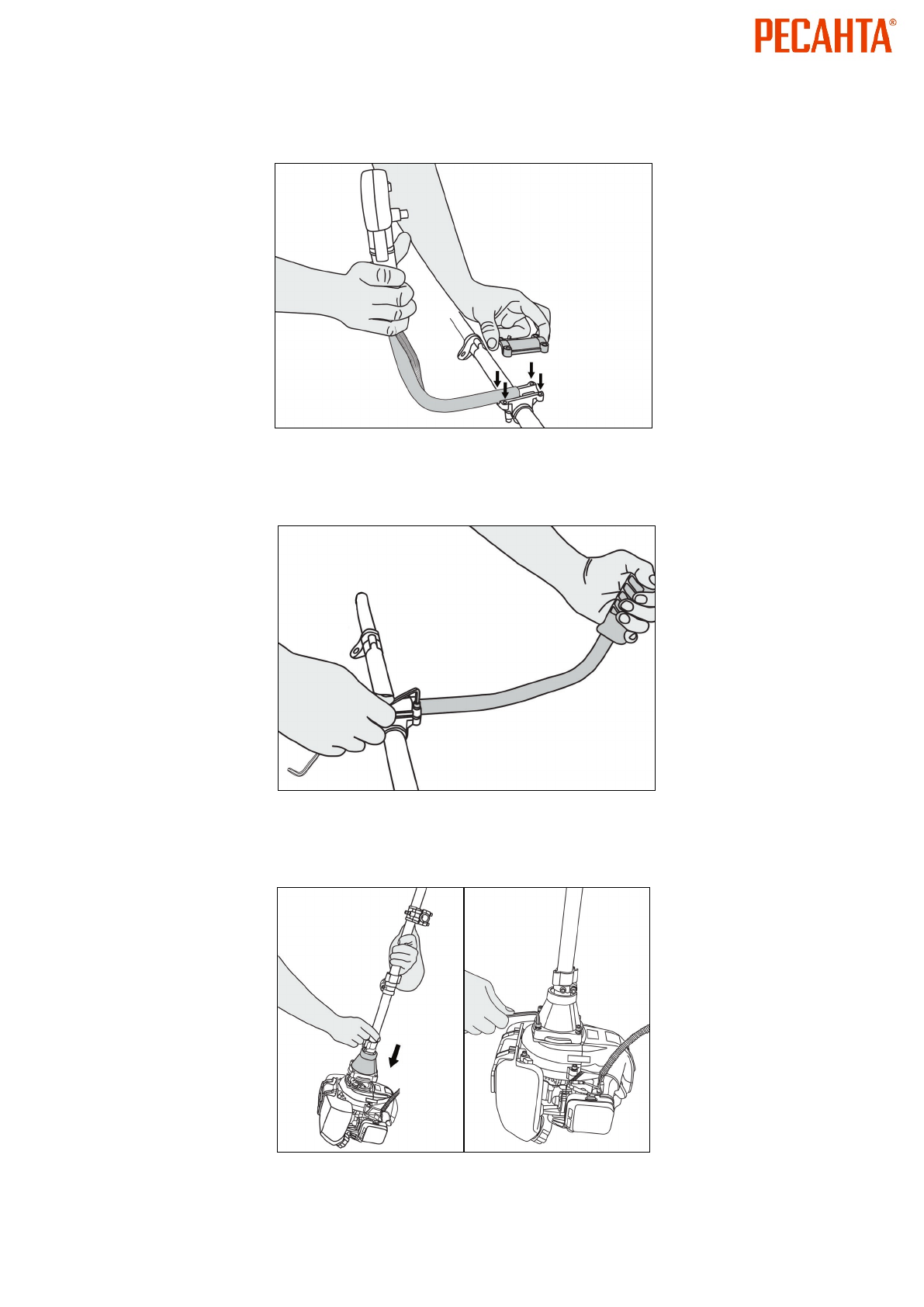 РЕСАНТА®