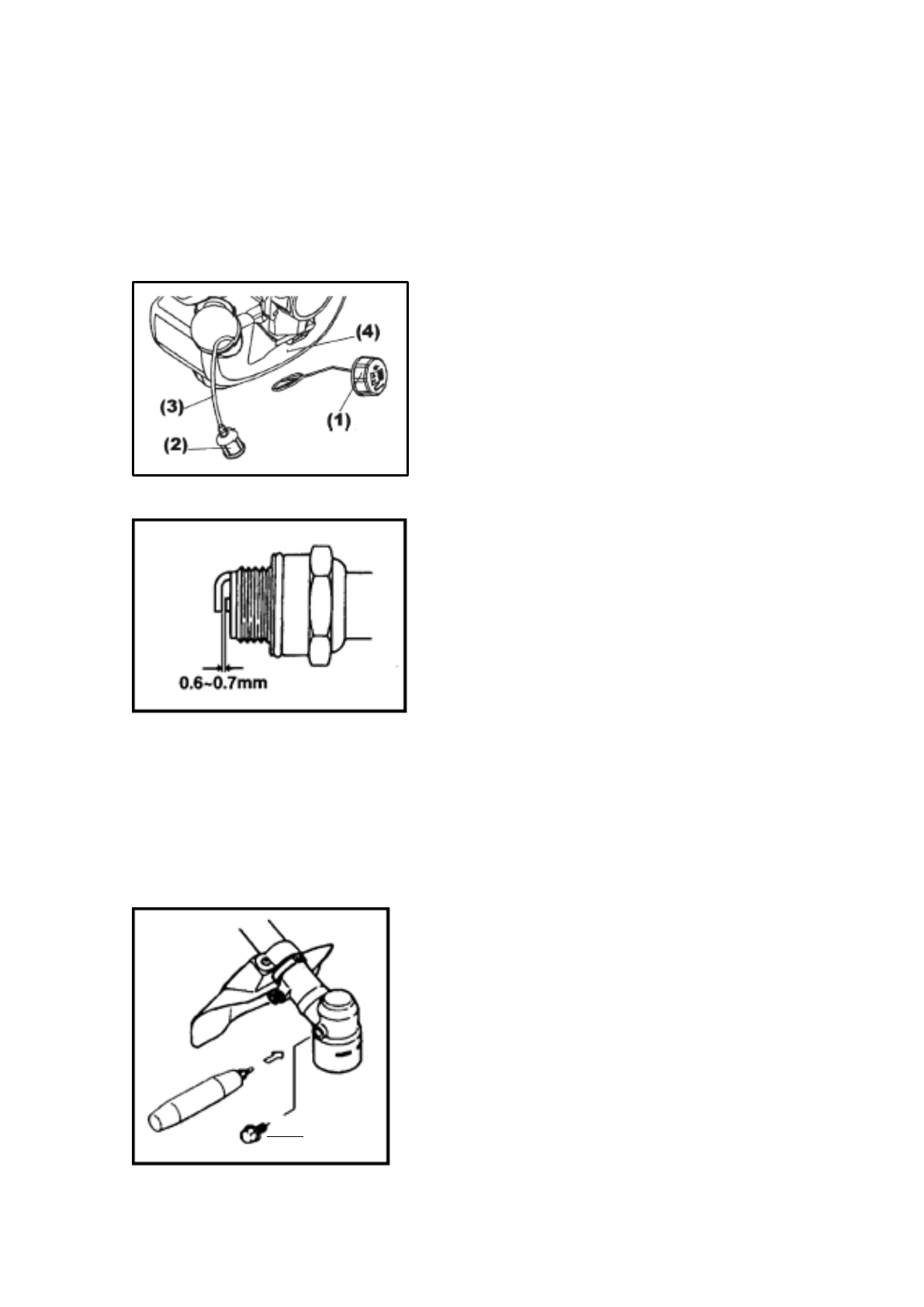 (4)
(3)
(1)
(2)

0.6~0.7mm