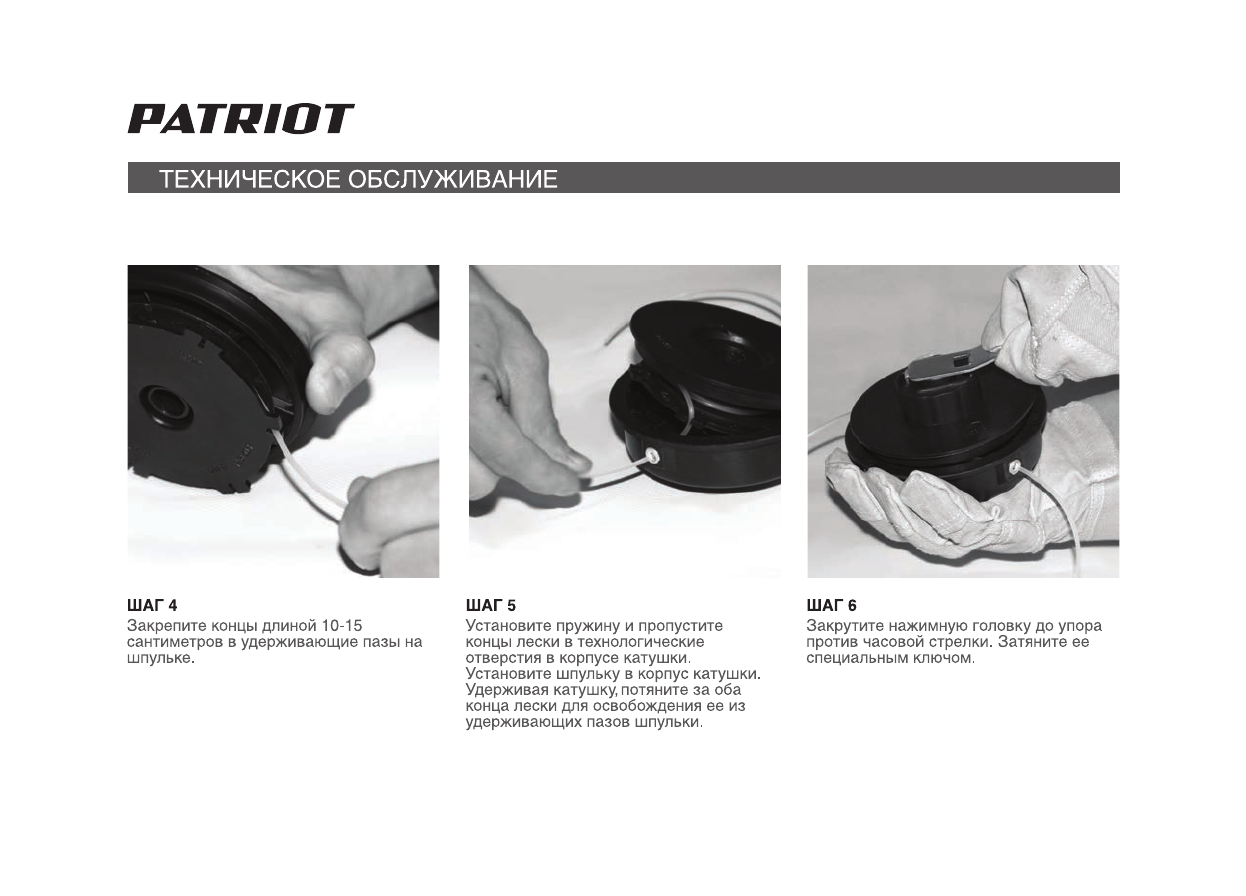 PATRIOT

ТЕХНИЧЕСКОЕ ОБСЛУЖИВАНИЕ

ШАГ 4
Закрепите концы длиной 10-15 сантиметров в удерживающие пазы на шпульке.

ШАГ 5
Установите пружину и пропустите концы лески в технологические отверстия в корпусе катушки. Установите шпульку в корпус катушки. Удерживая катушку, потяните за оба конца лески для освобождения ее из удерживающих пазов шпульки.

ШАГ 6
Закрутите нажимную головку до упора против часовой стрелки. Затяните ее специальным ключом.