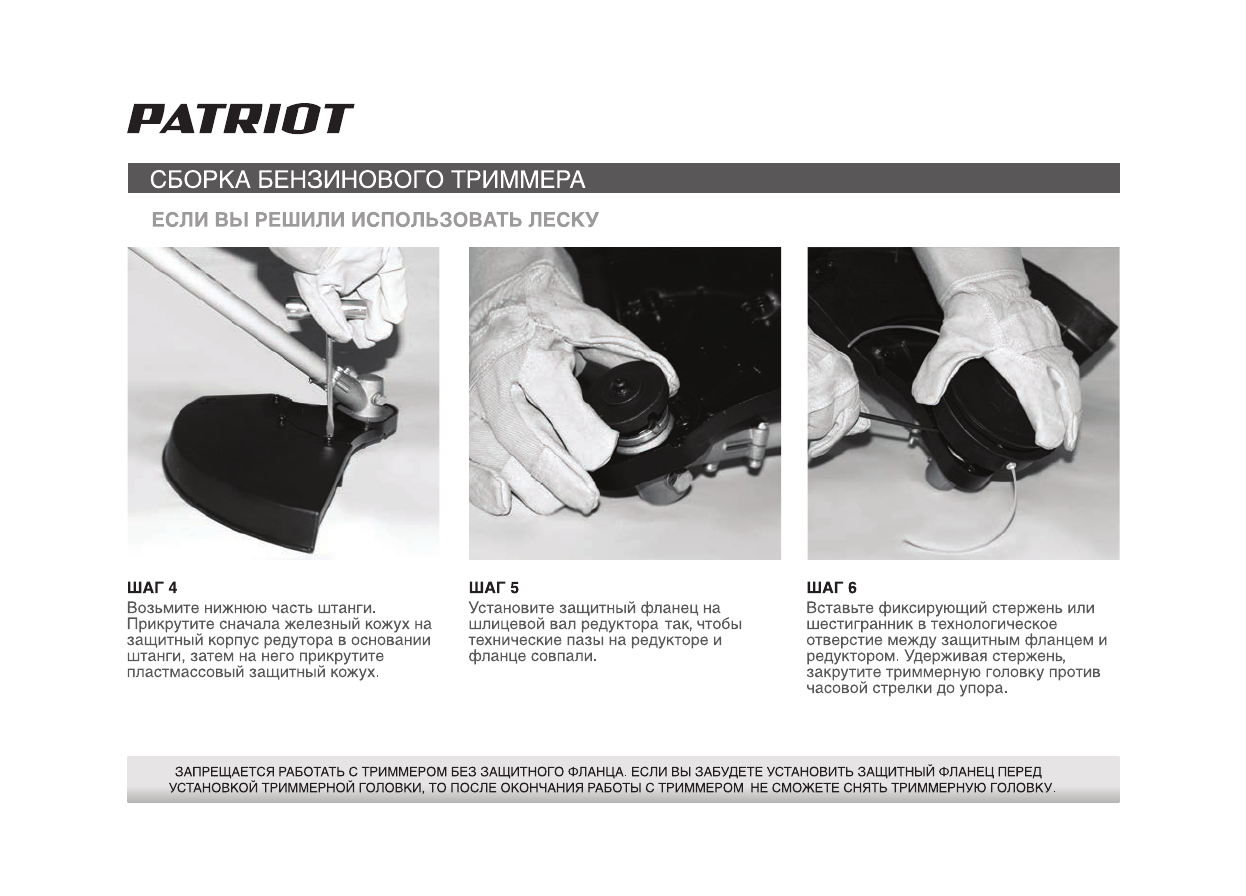 PATRIOT

СБОРКА БЕНЗИНОВОГО ТРИММЕРА

ЕСЛИ ВЫ РЕШИЛИ ИСПОЛЬЗОВАТЬ ЛЕСКУ

ШАГ 4
Возьмите нижнюю часть штанги. Прикрутите сначала железный кожух на защитный корпус редутора в основании штанги, затем на него прикрутите пластмассовый защитный кожух.

ШАГ 5
Установите защитный фланец на шлицевой вал редуктора так, чтобы технические пазы на редукторе и фланце совпали.

ШАГ 6
Вставьте фиксирующий стержень или шестигранник в технологическое отверстие между защитным фланцем и редуктором. Удерживая стержень, закрутите триммерную головку против часовой стрелки до упора.

ЗАПРЕЩАЕТСЯ РАБОТАТЬ С ТРИММЕРОМ БЕЗ ЗАЩИТНОГО ФЛАНЦА. ЕСЛИ ВЫ ЗАБУДЕТЕ УСТАНОВИТЬ ЗАЩИТНЫЙ ФЛАНЕЦ ПЕРЕД УСТАНОВКОЙ ТРИММЕРНОЙ ГОЛОВКИ, ТО ПОСЛЕ ОКОНЧАНИЯ РАБОТЫ С ТРИММЕРОМ НЕ СМОЖЕТЕ СНЯТЬ ТРИММЕРНУЮ ГОЛОВКУ.