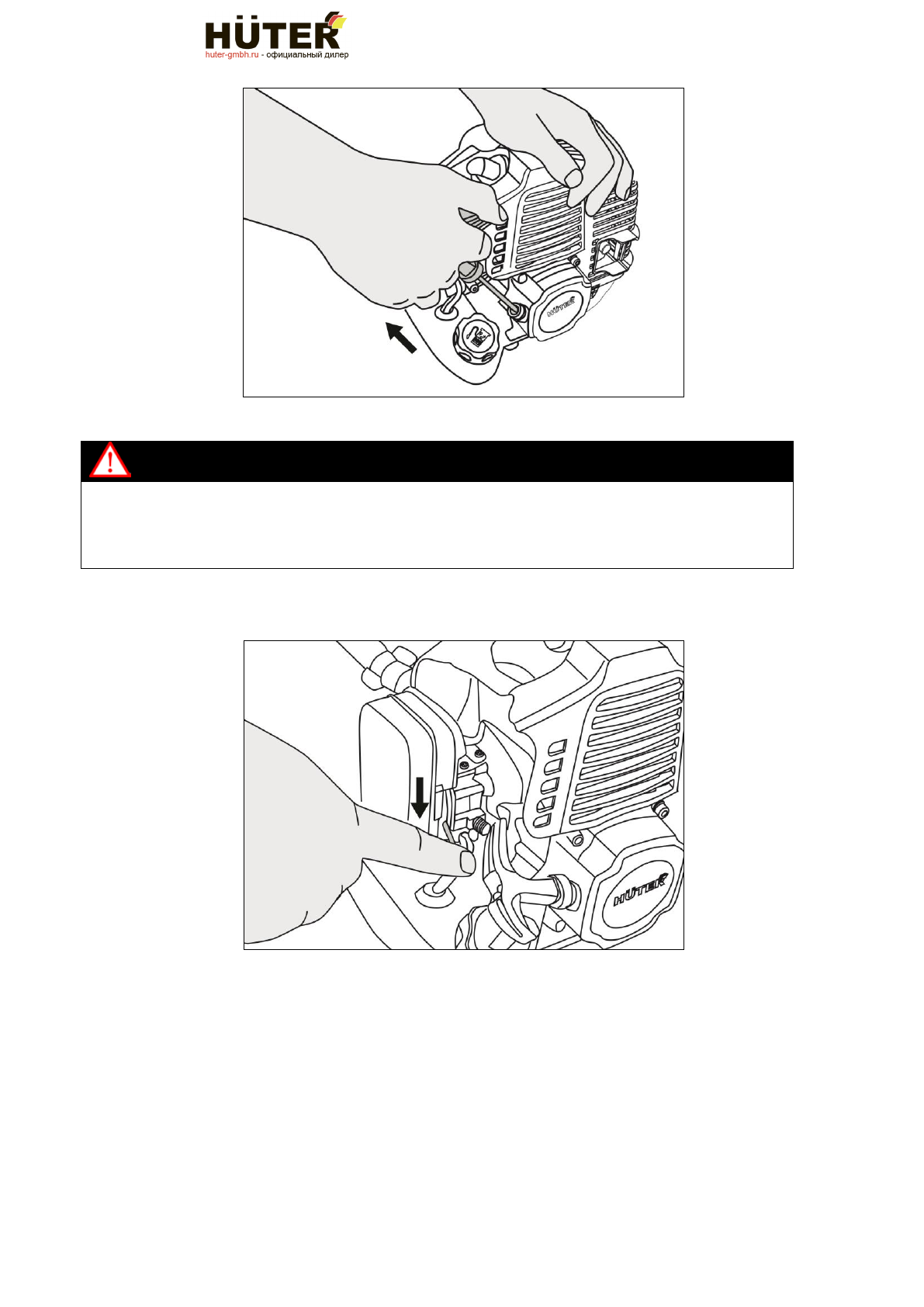 HÜTER
huter-gmbh.ru - официальный дилер

HÜTER

HÜTER