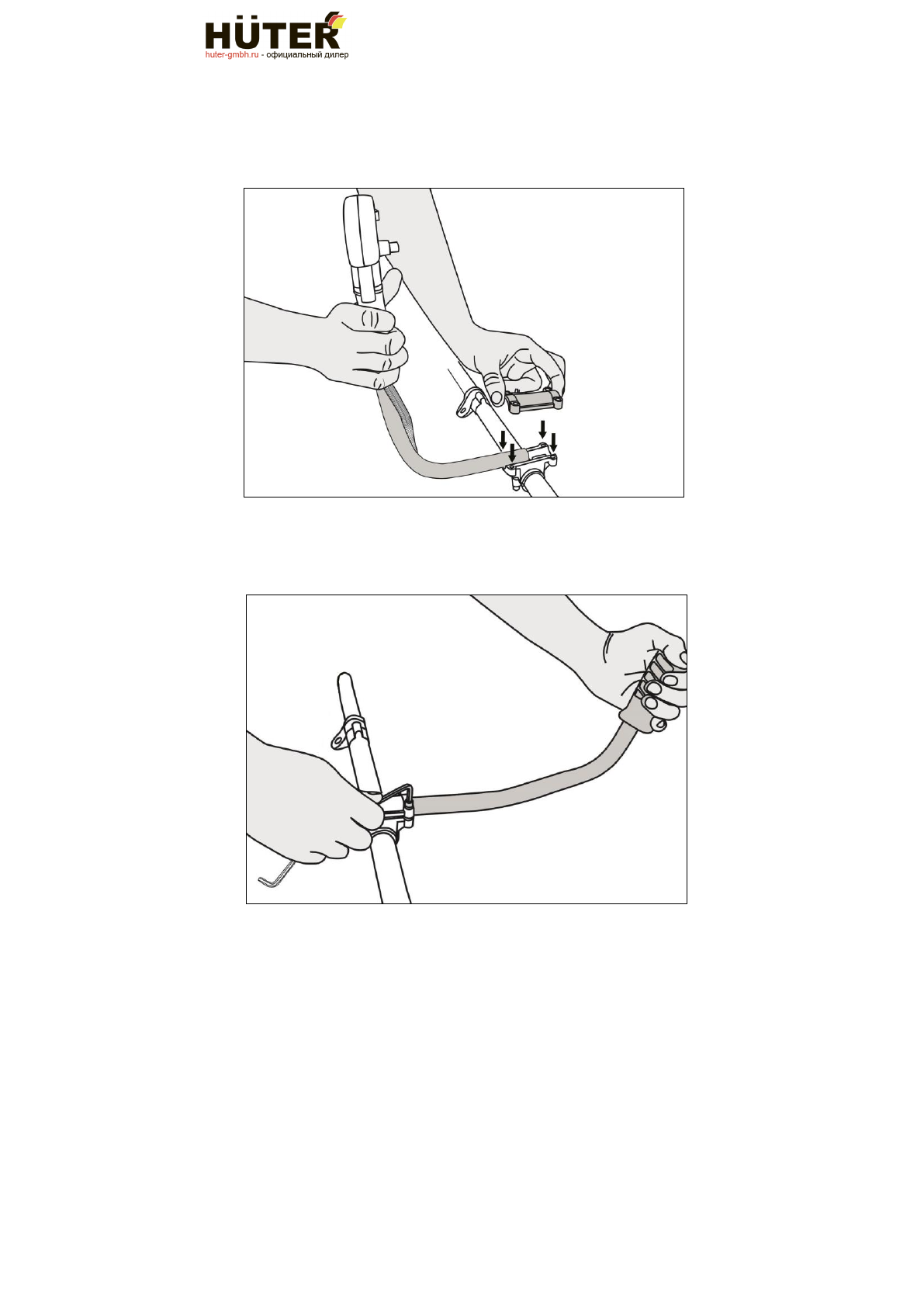 HÜTER
huter-gmbh.ru - официальный дилер