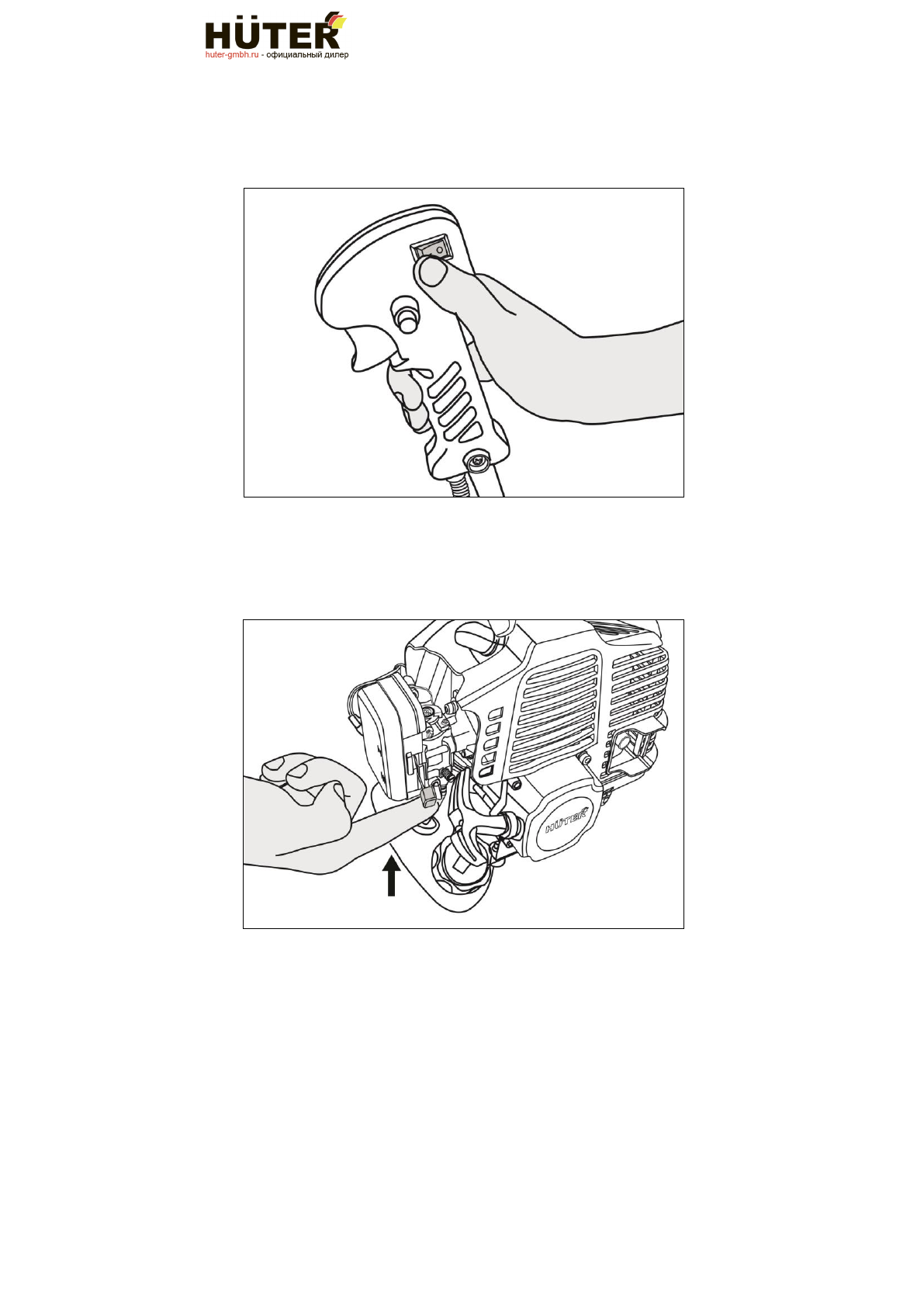 HÜTER
huter-gmbh.ru - официальный дилер

HÜTER