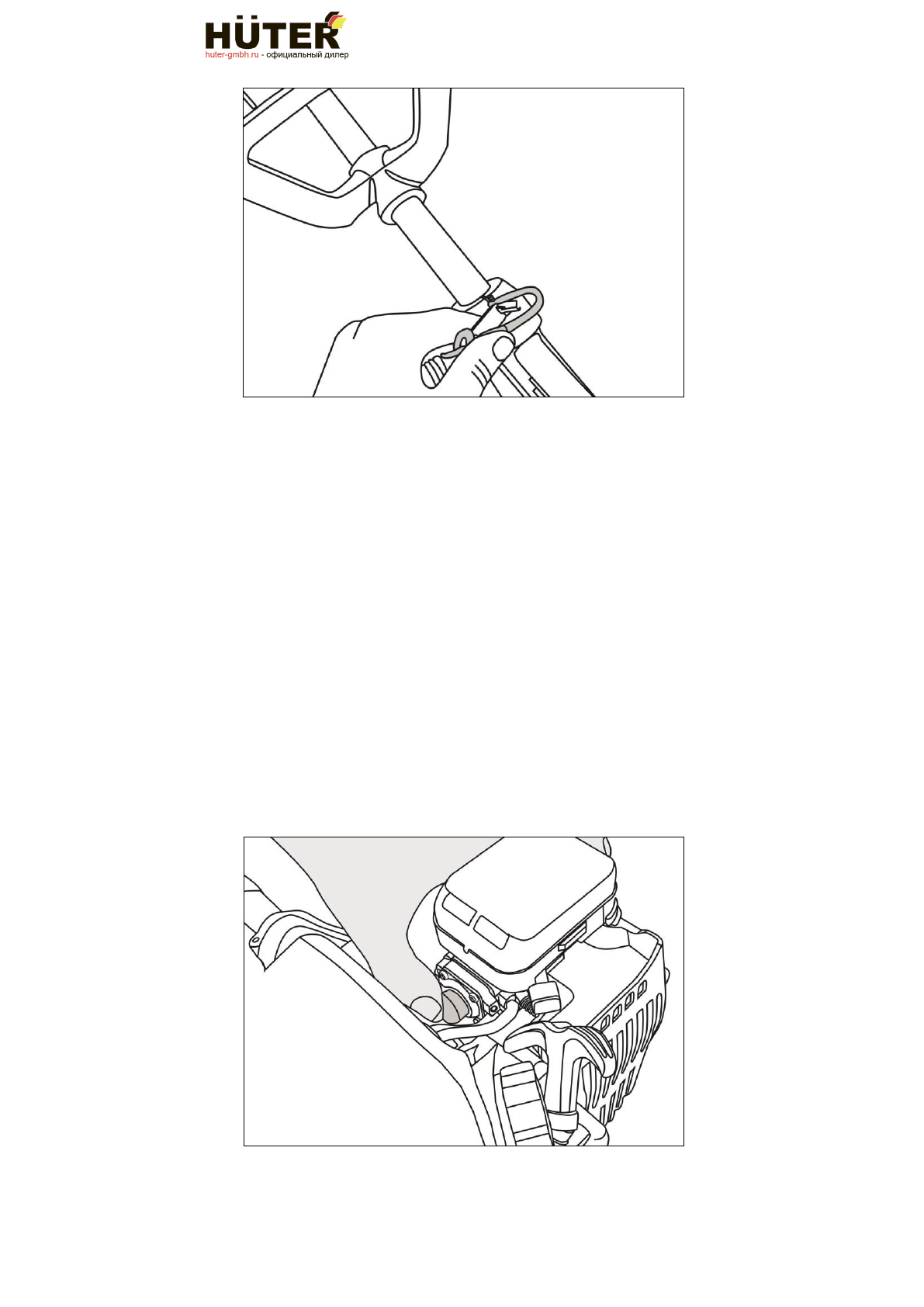 HÜTER
huter-gmbh.ru - официальный дилер