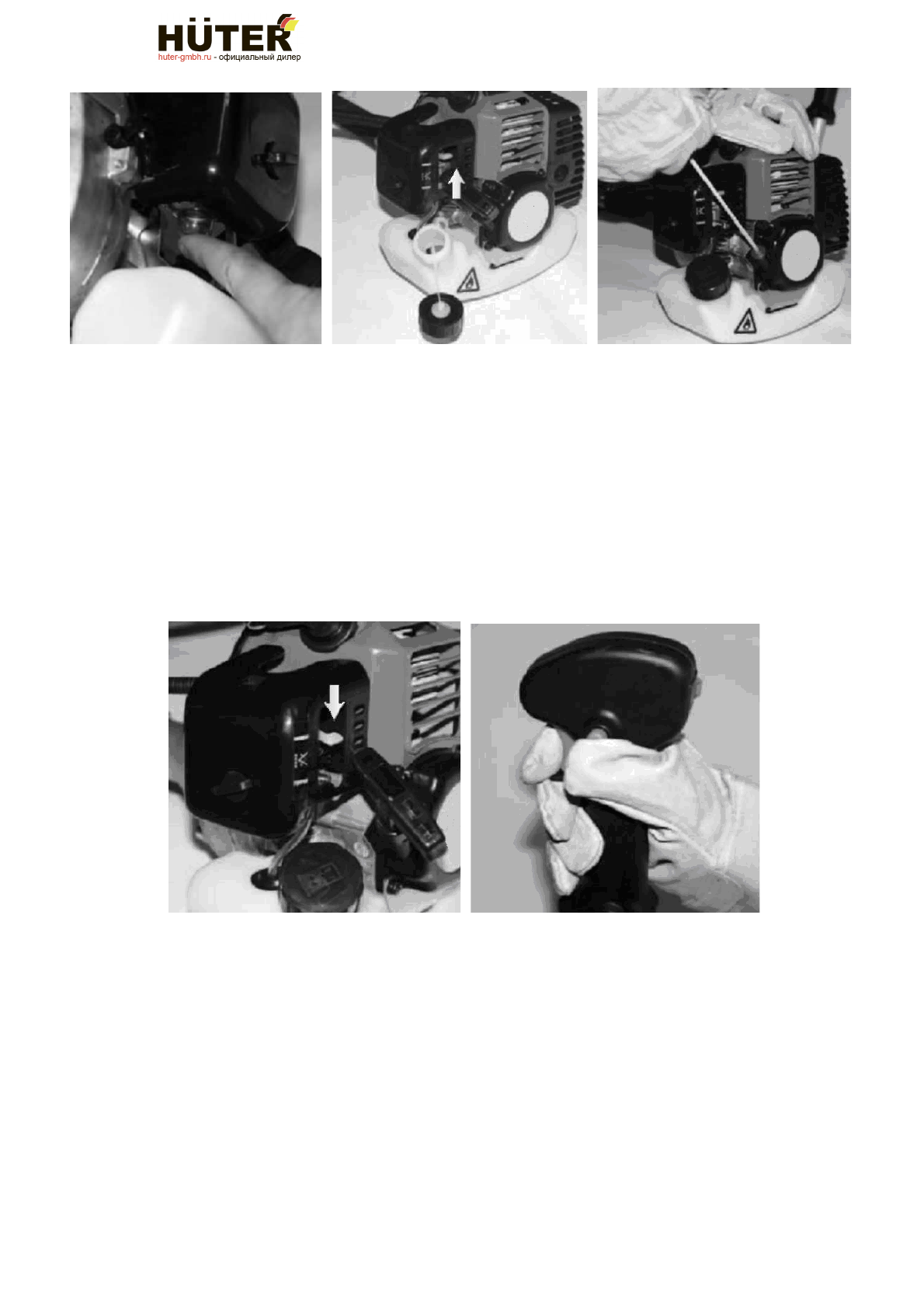 HÜTER
huter-gmbh.ru - официальный дилер