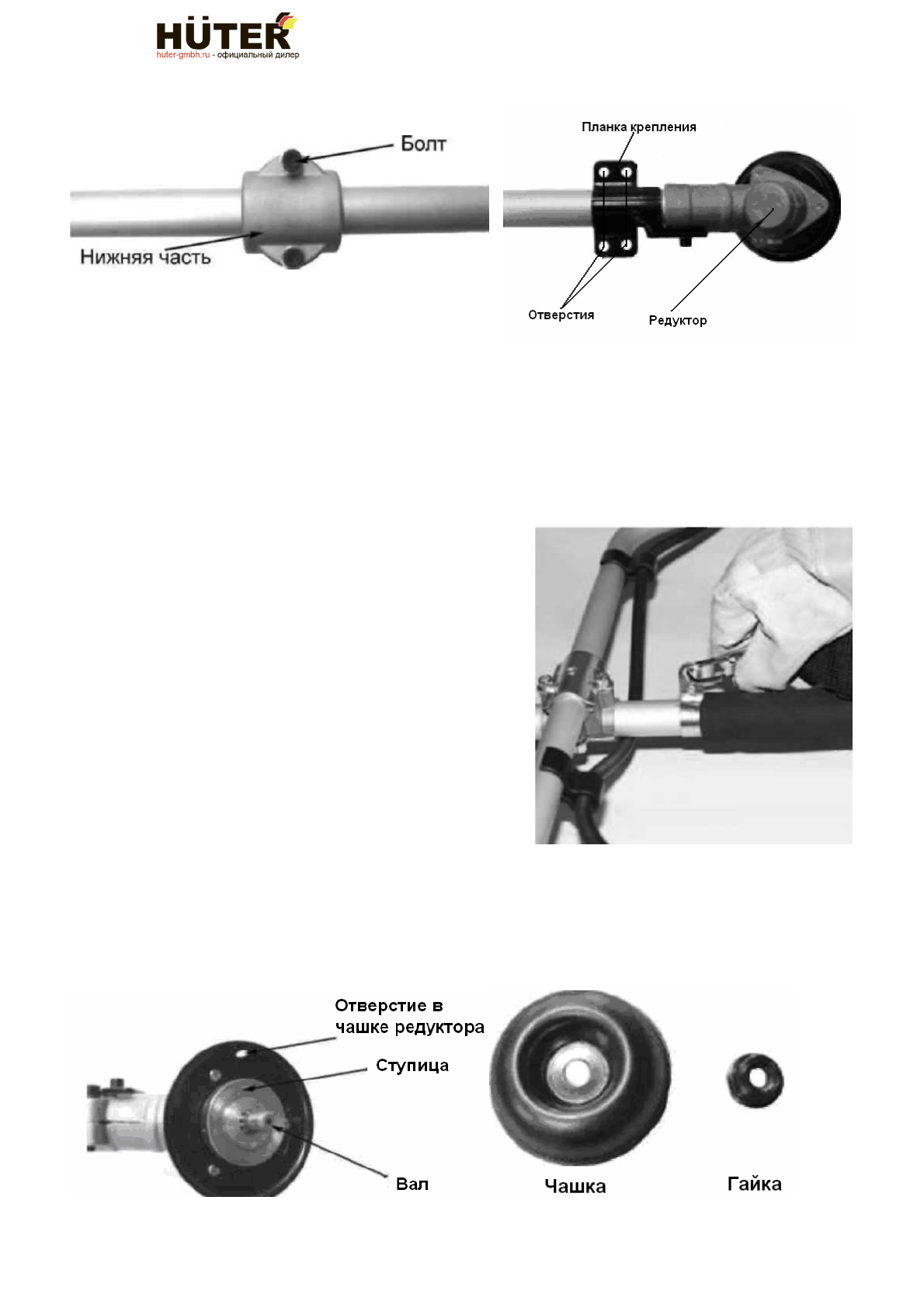 HÜTER
huter-gmbh.ru - официальный дилер

Болт
Нижняя часть

Планка крепления
Отверстия
Редуктор

Отверстие в чашке редуктора
Ступица
Вал
Чашка
Гайка