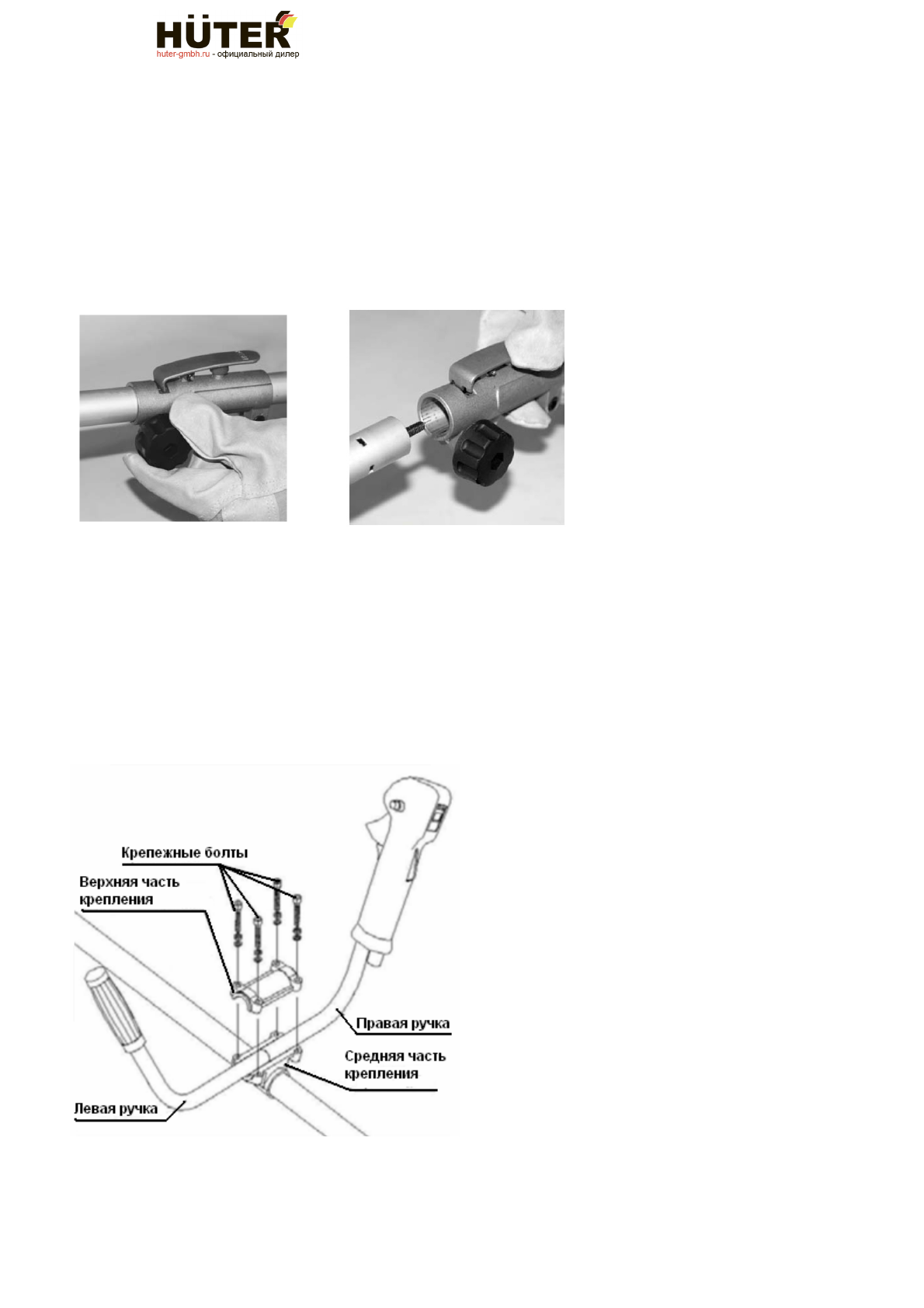 HÜTER
huter-gmbh.ru - официальный дилер

Крепежные болты
Верхняя часть крепления
Правая ручка
Средняя часть крепления
Левая ручка