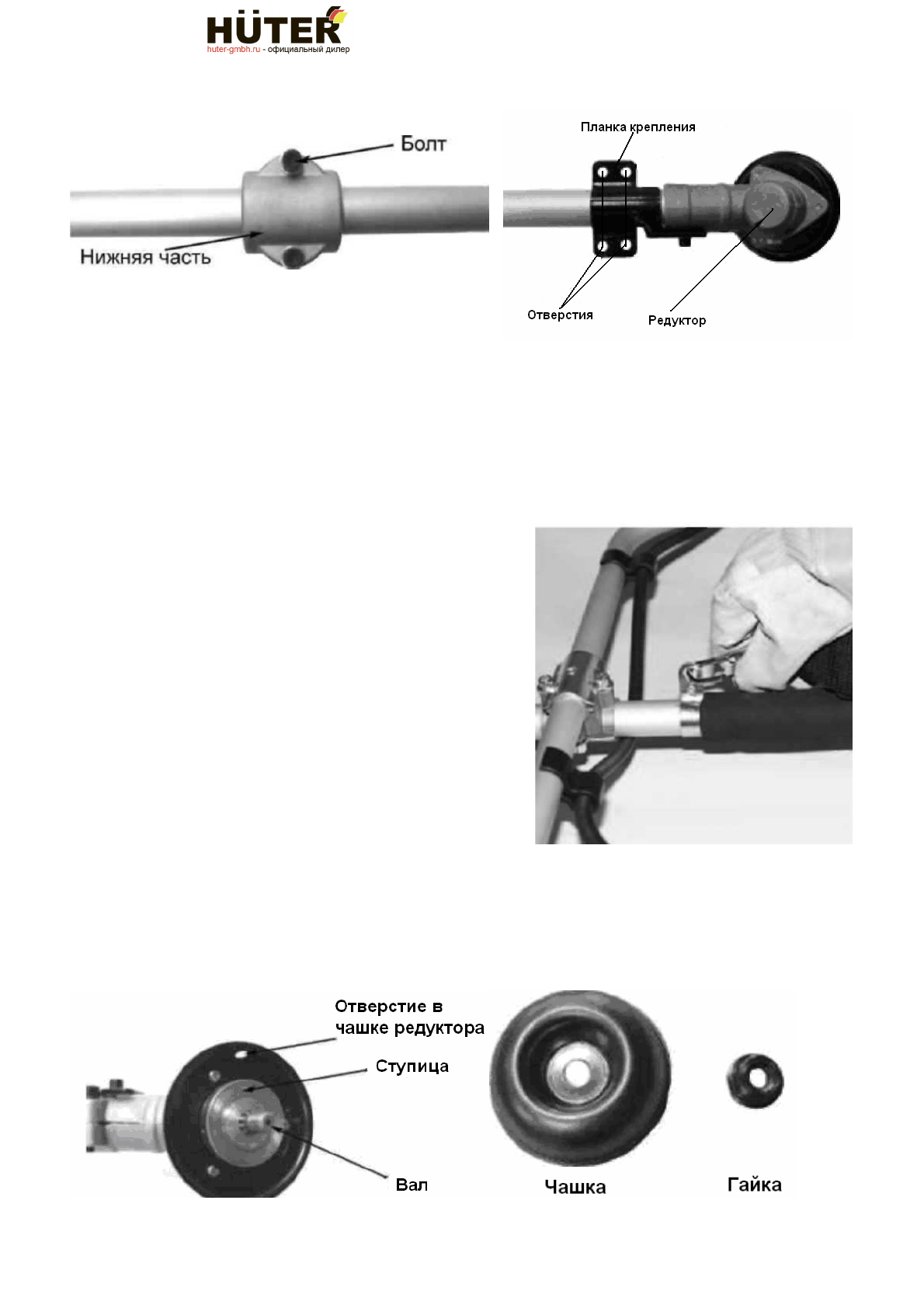 HÜTER
huter-gmbh.ru - официальный дилер

Болт

Нижняя часть

Планка крепления

Отверстия

Редуктор

Отверстие в чашке редуктора

Ступица

Вал

Чашка

Гайка