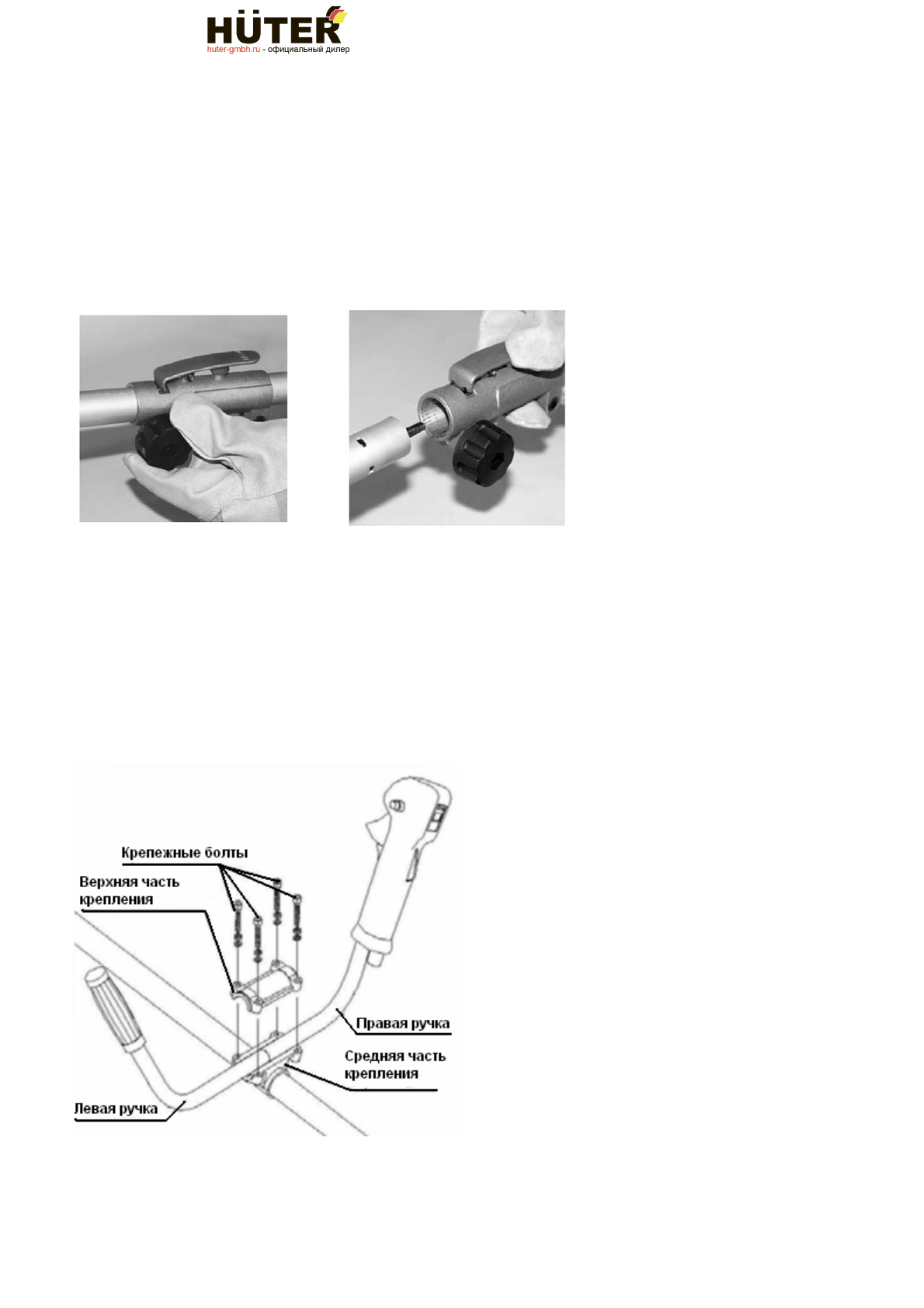 HÜTER
huter-gmbh.ru - официальный дилер

Крепежные болты
Верхняя часть крепления
Правая ручка
Средняя часть крепления
Левая ручка