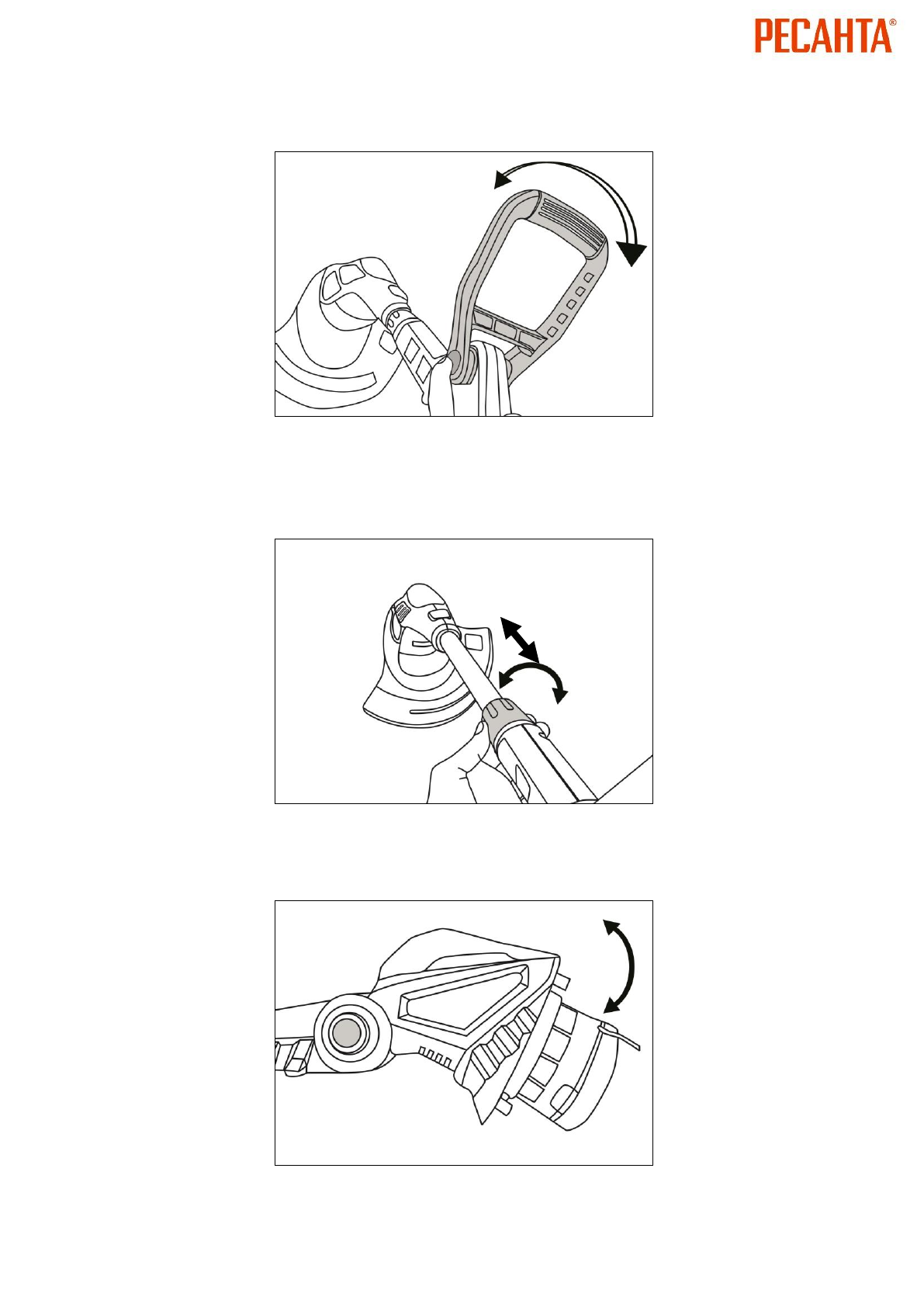 РЕСАНТА®