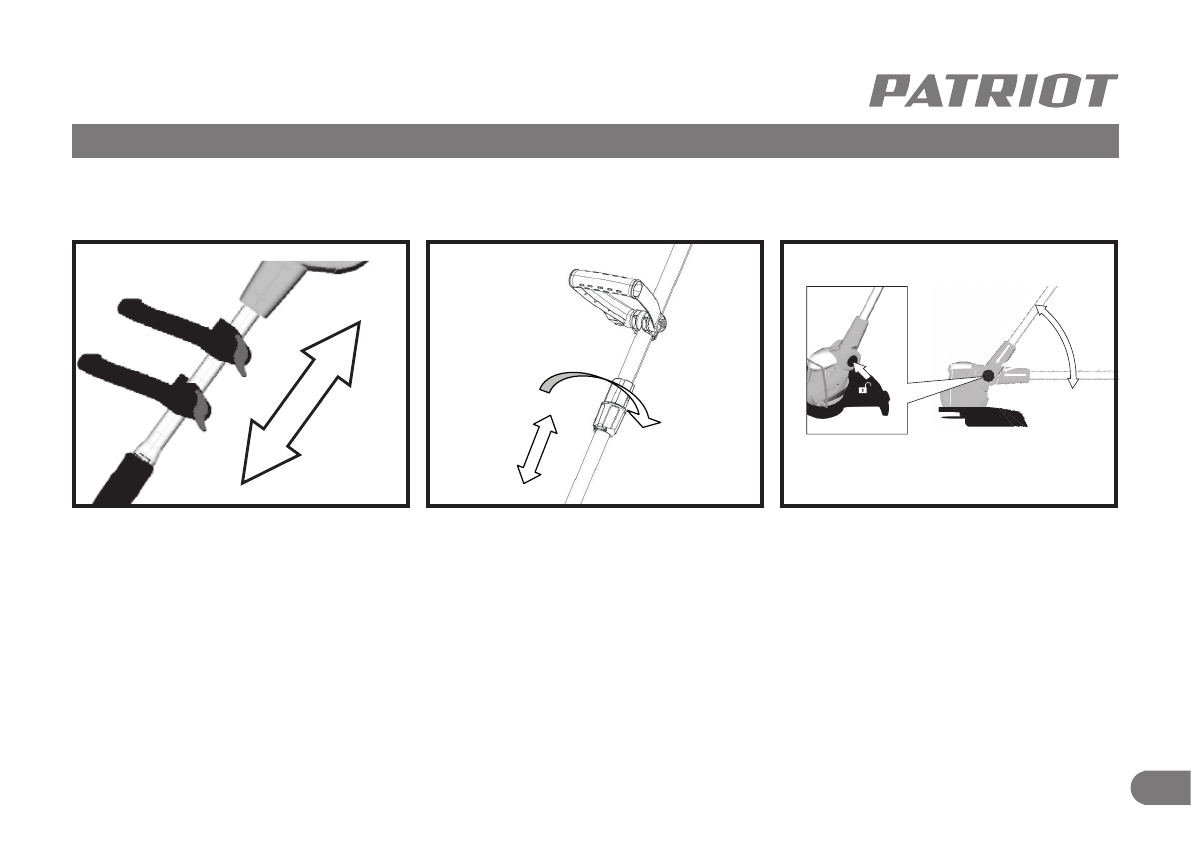 PATRIOT