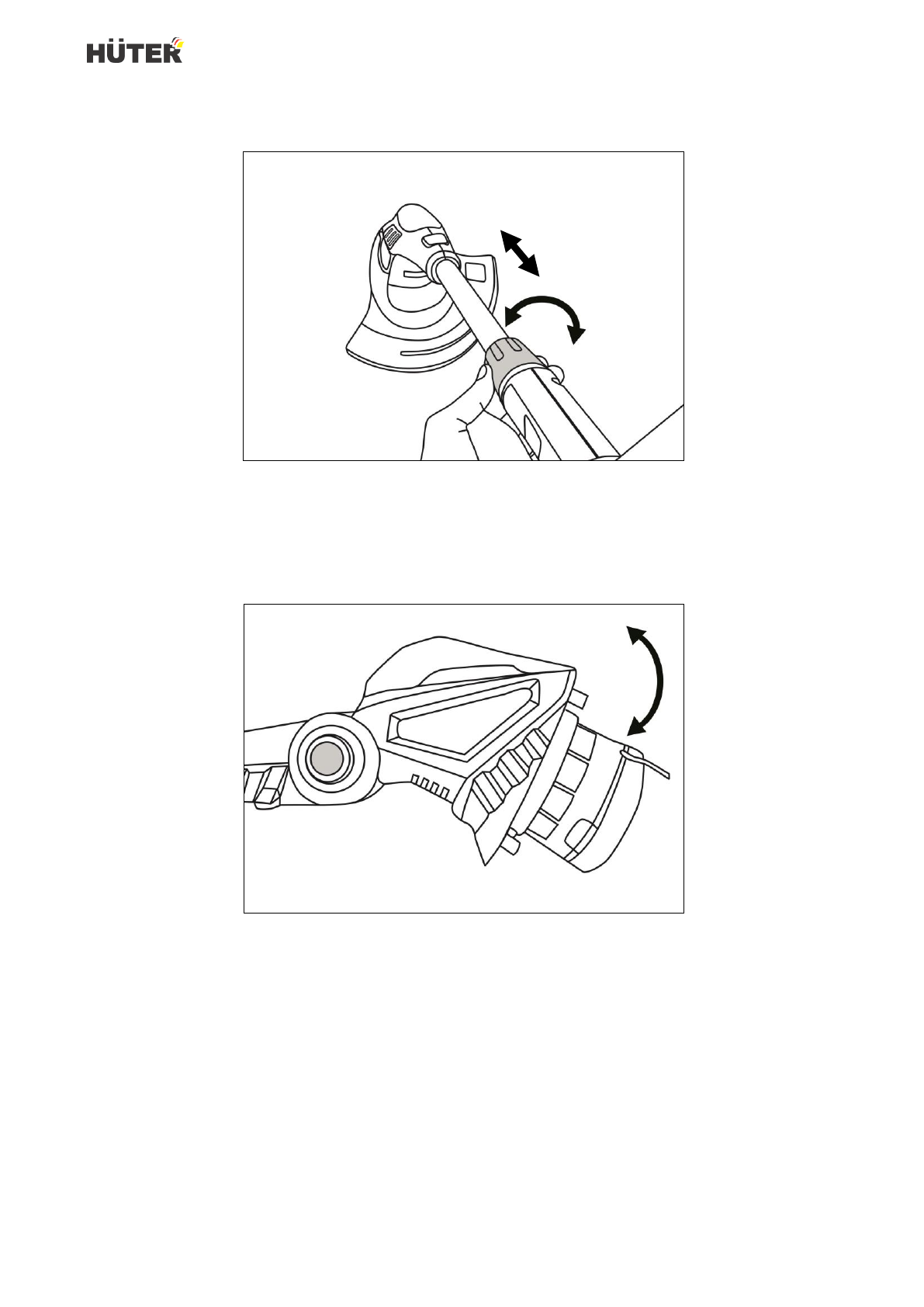 HÜTER