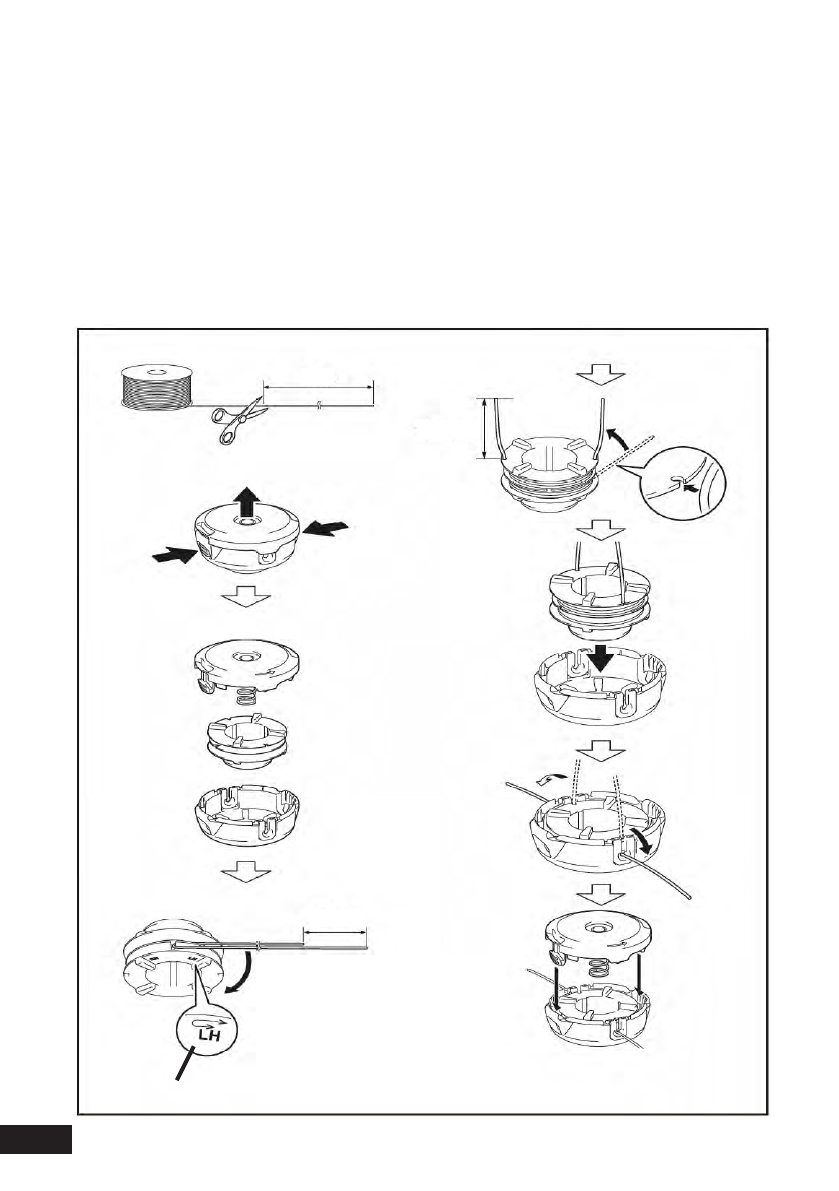 LH