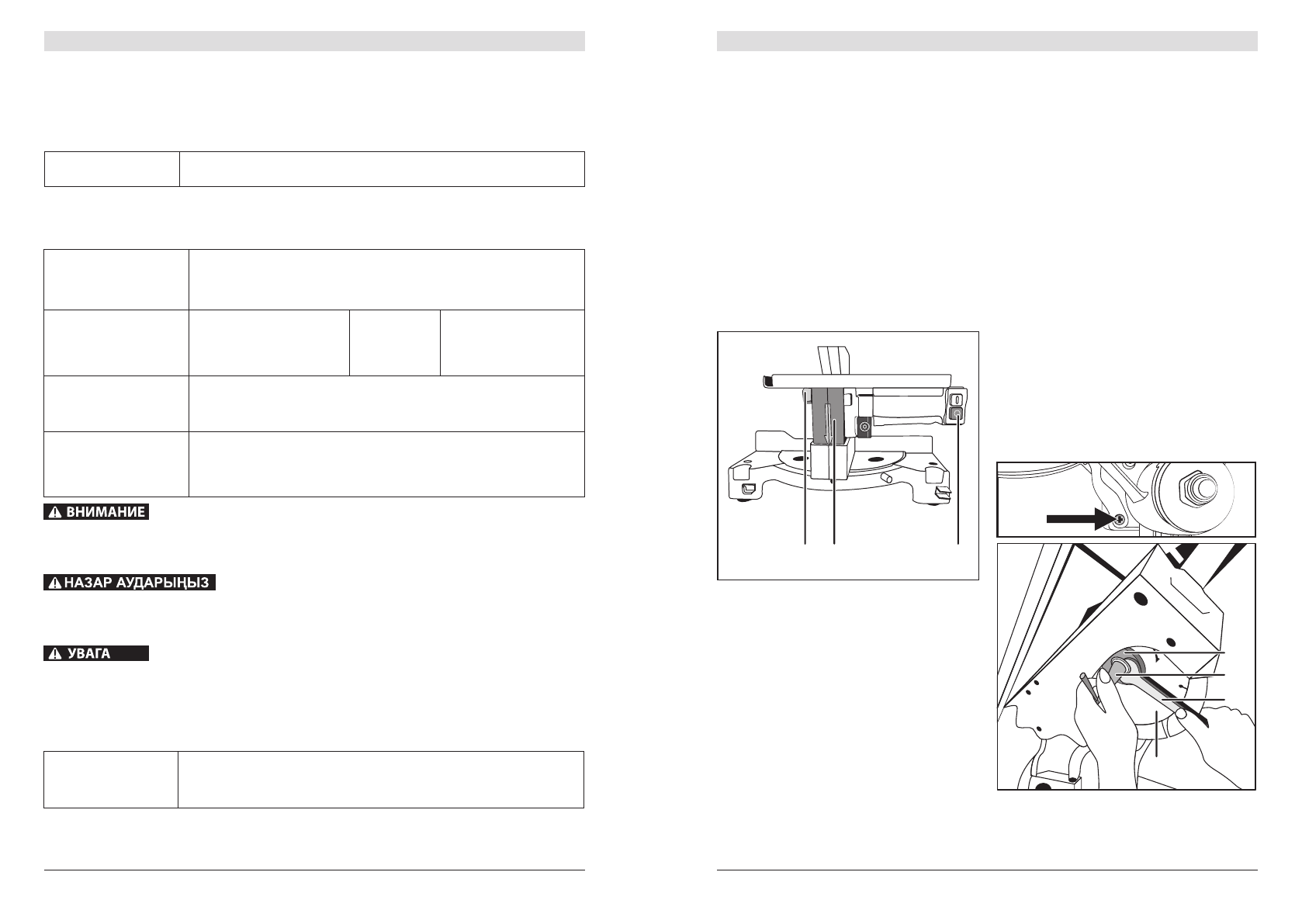 ВНИМАНИЕ

НАЗАР АУДАРЫҢЫЗ

УВАГА