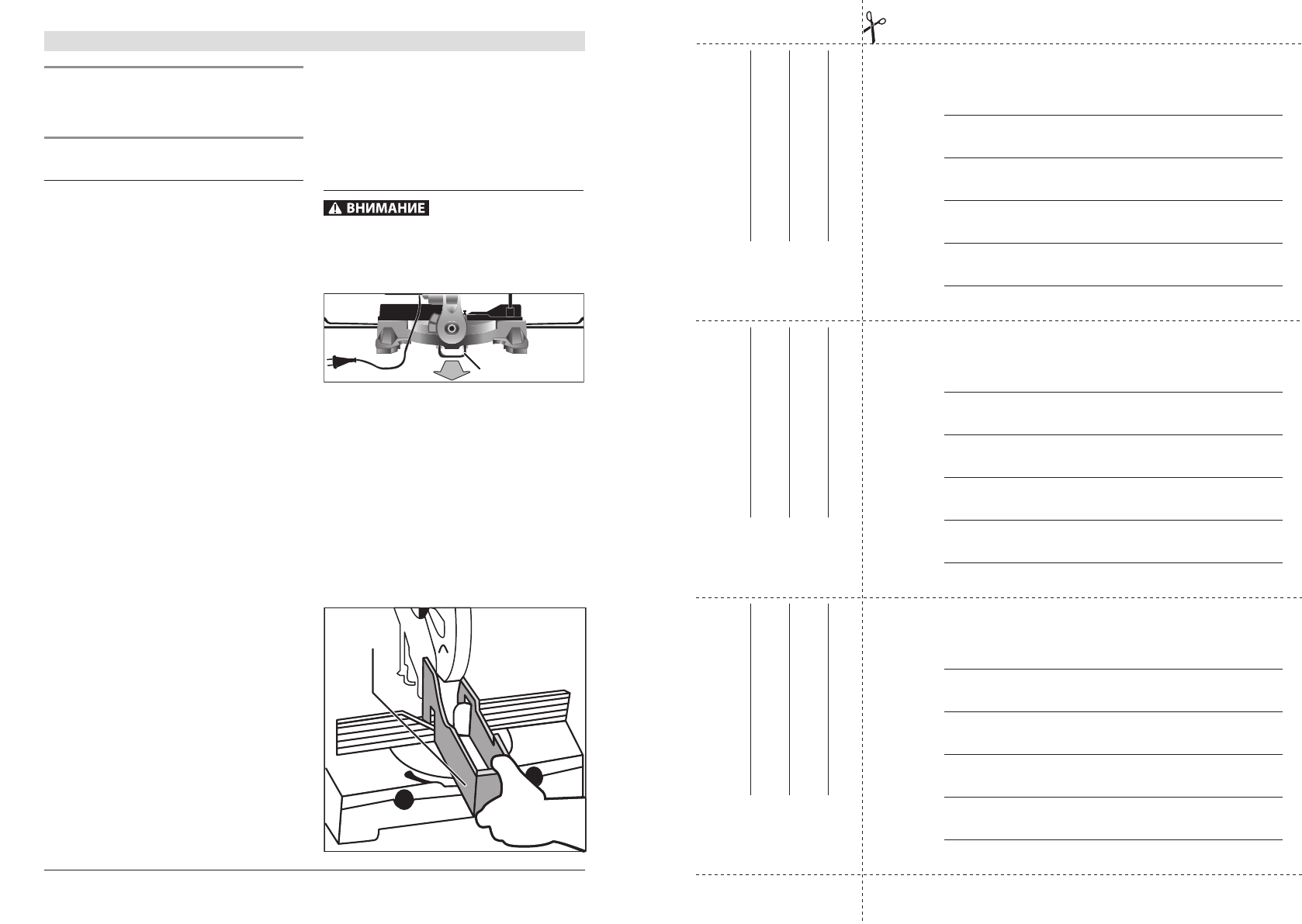 ВНИМАНИЕ