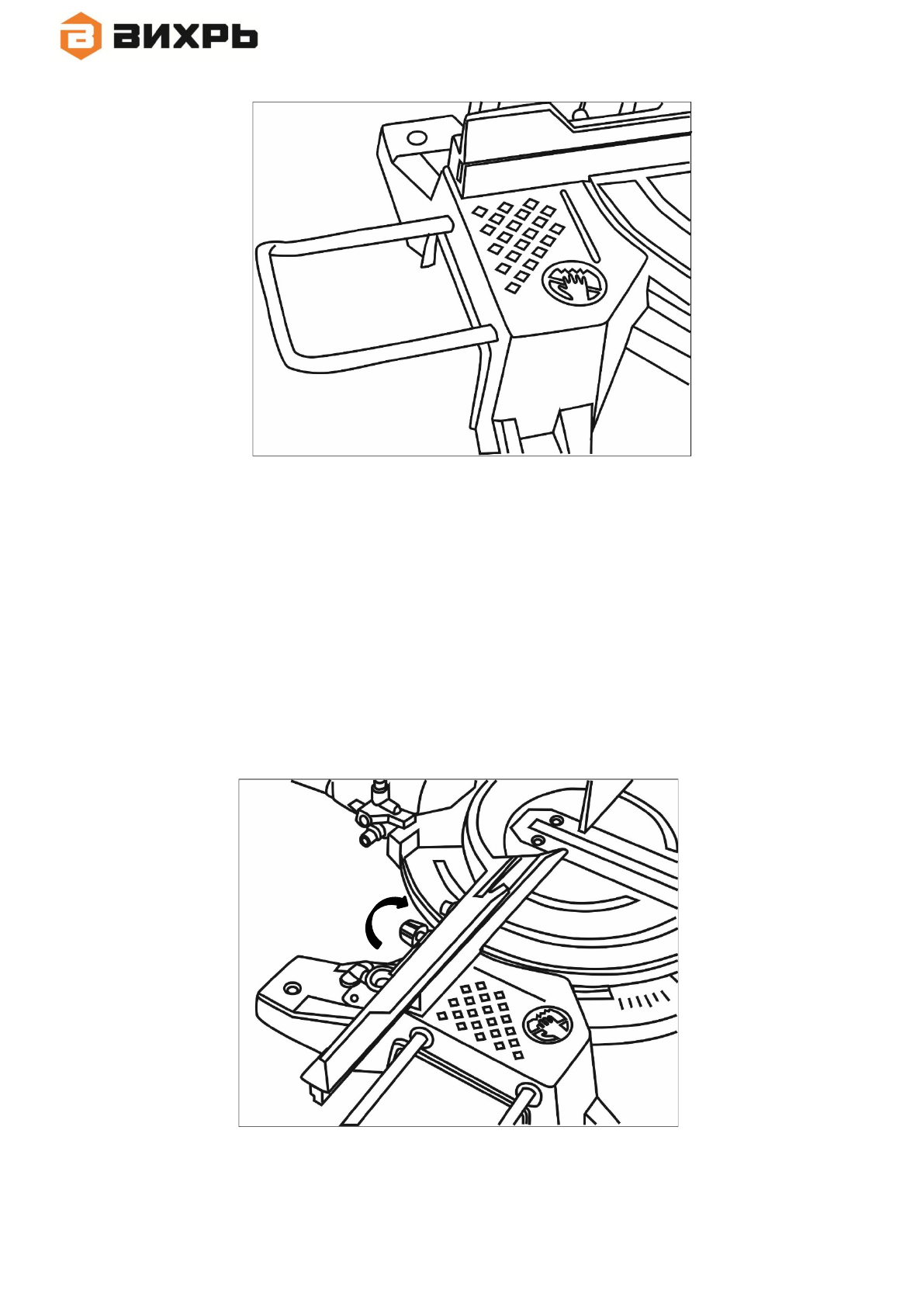 ВИХРЬ