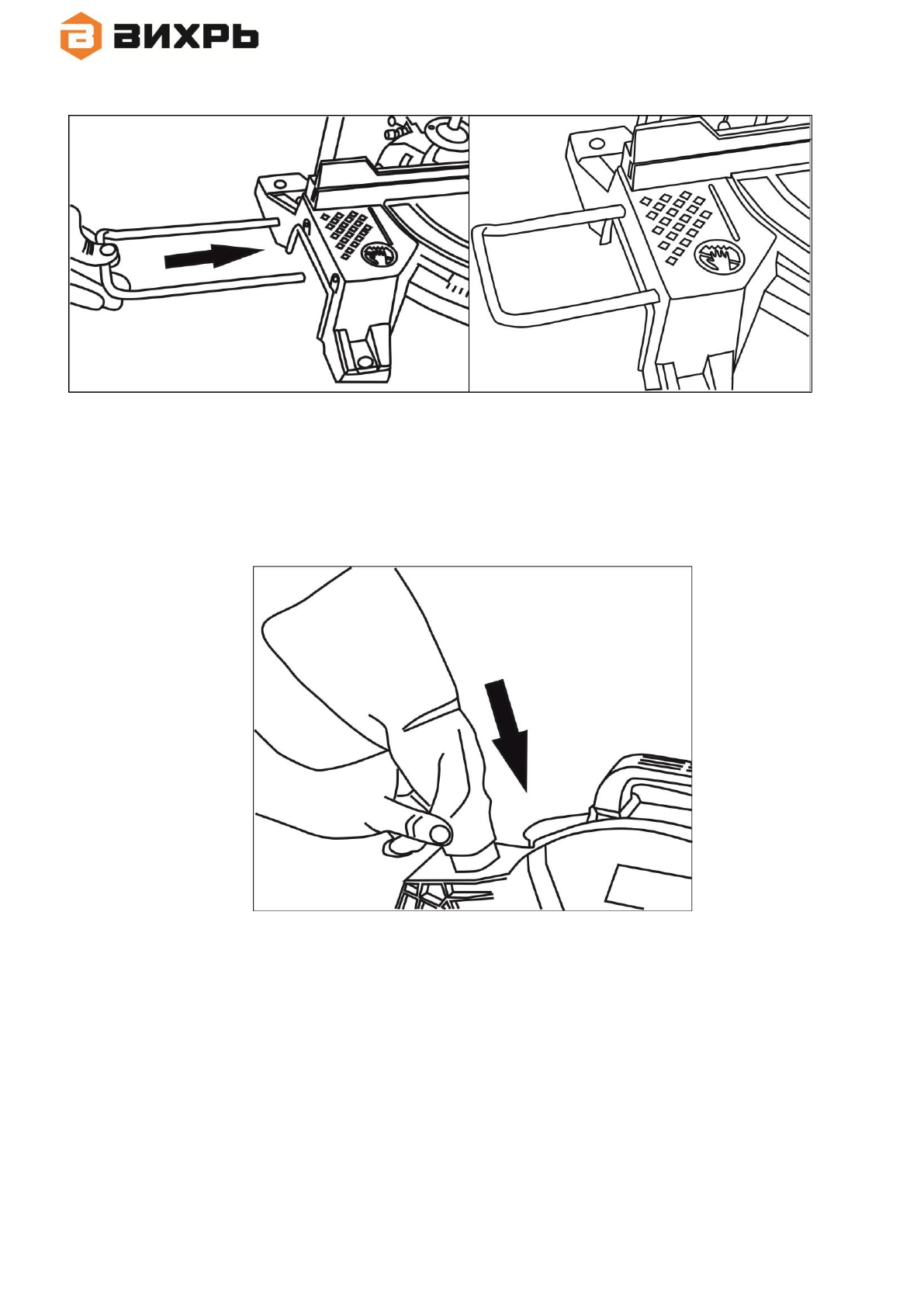 ВИХРЬ