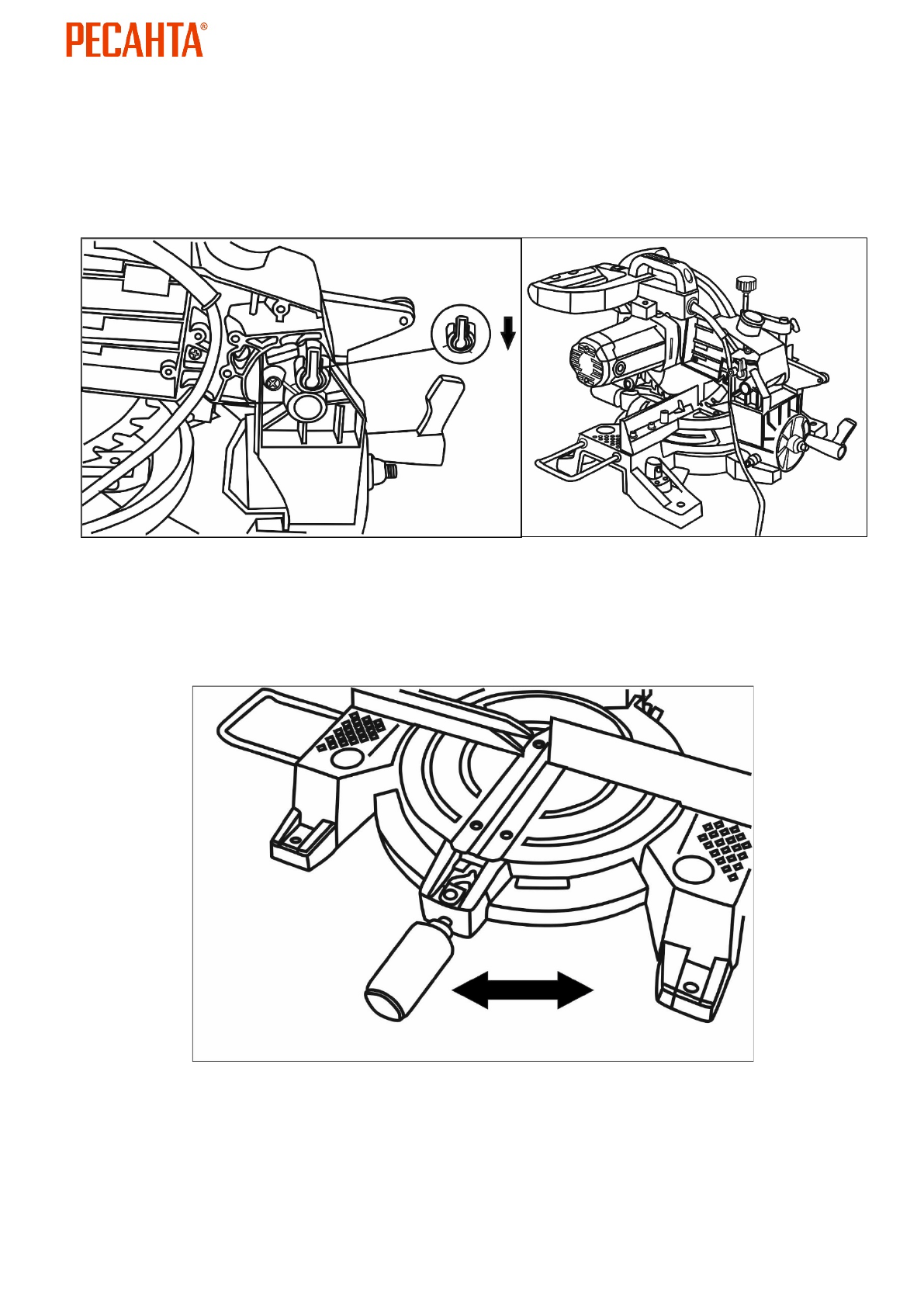 РЕСАНТА®