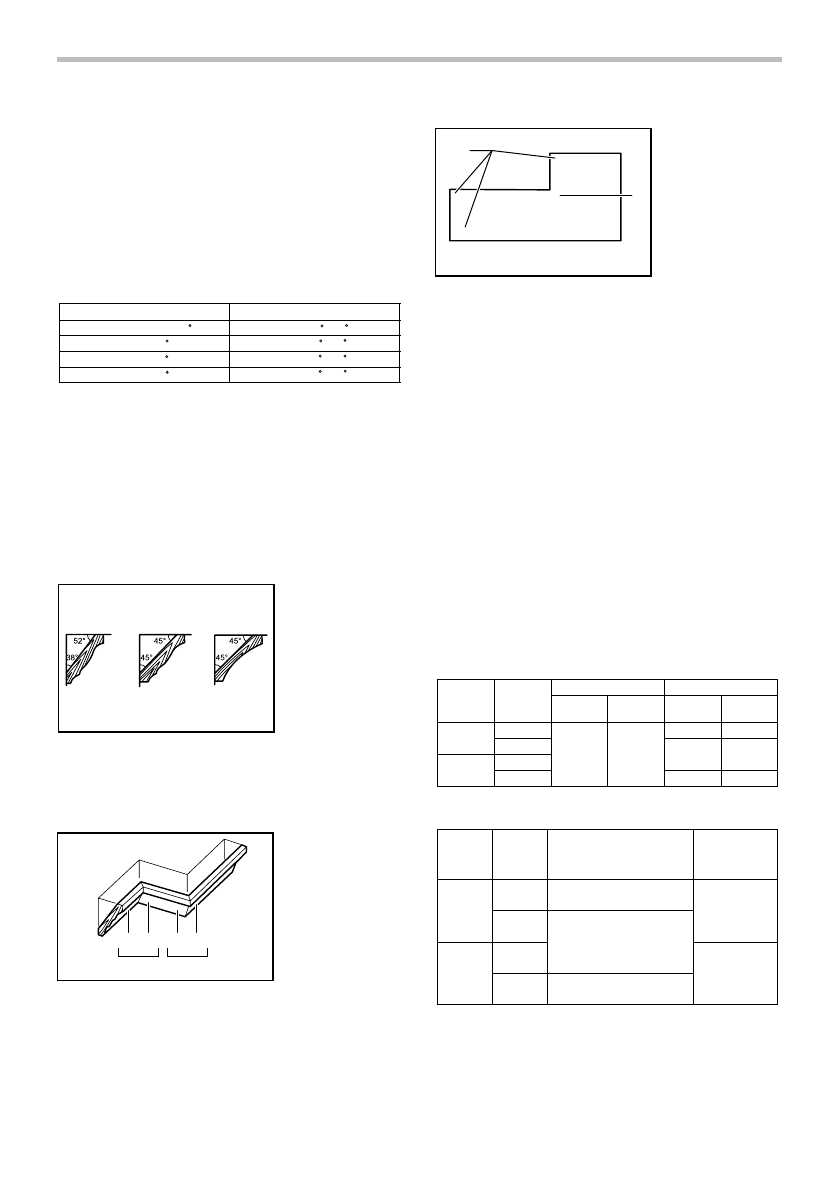 52°
38°
45°
45°
45°
45°