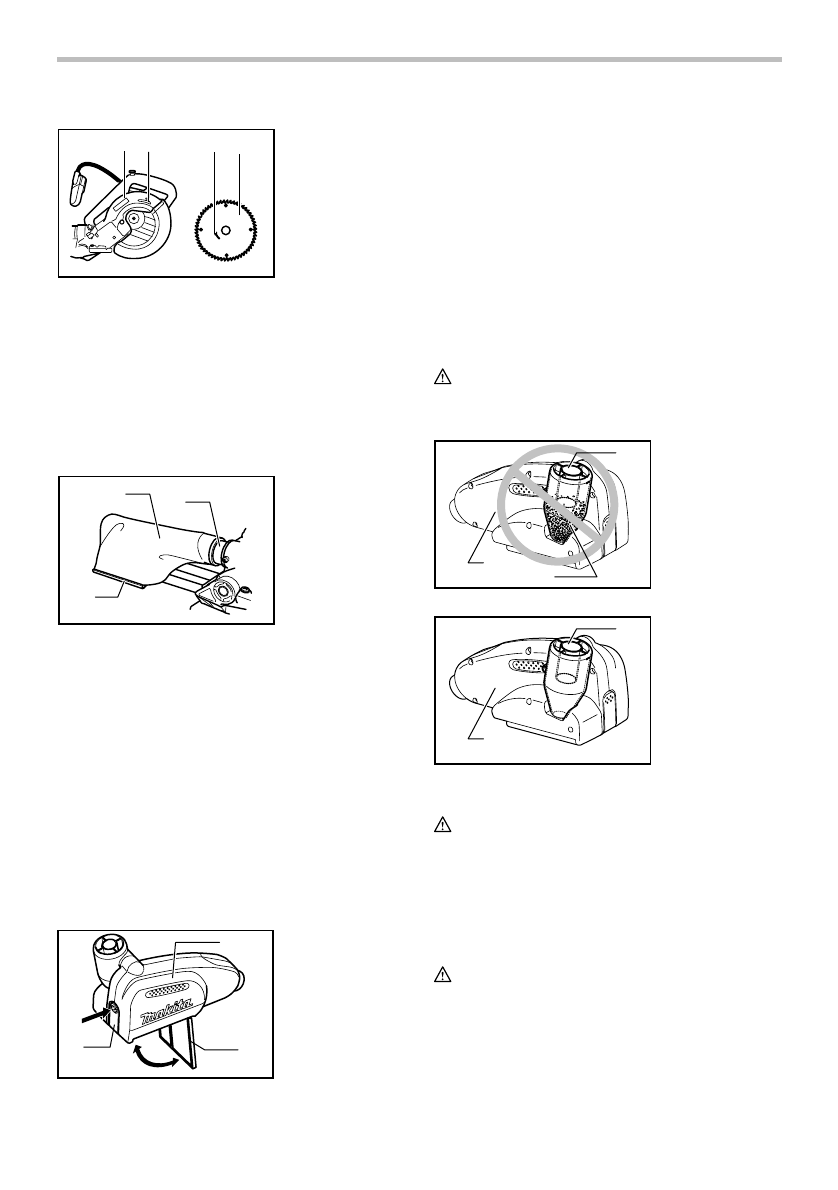 makita