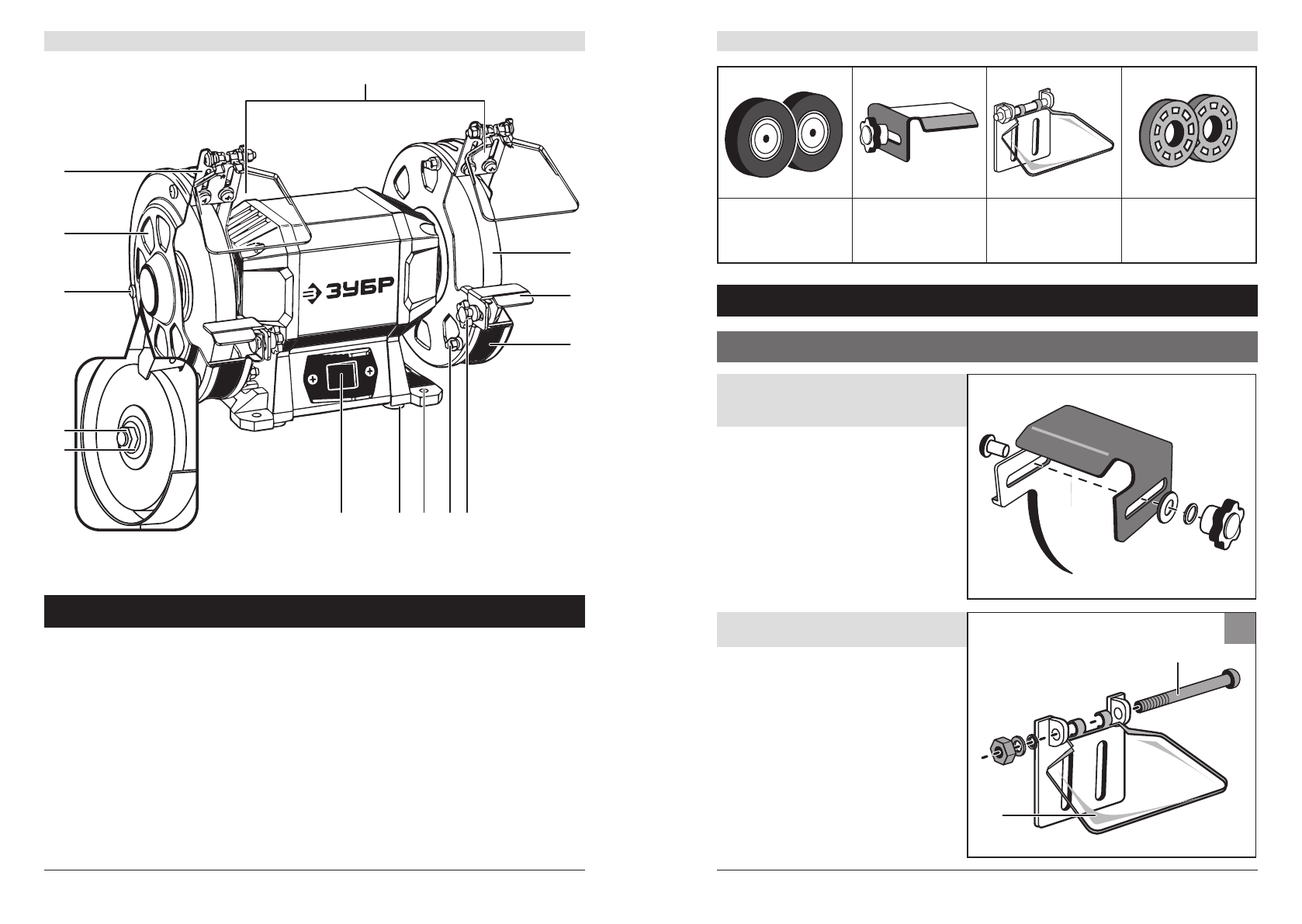 ЗУБР