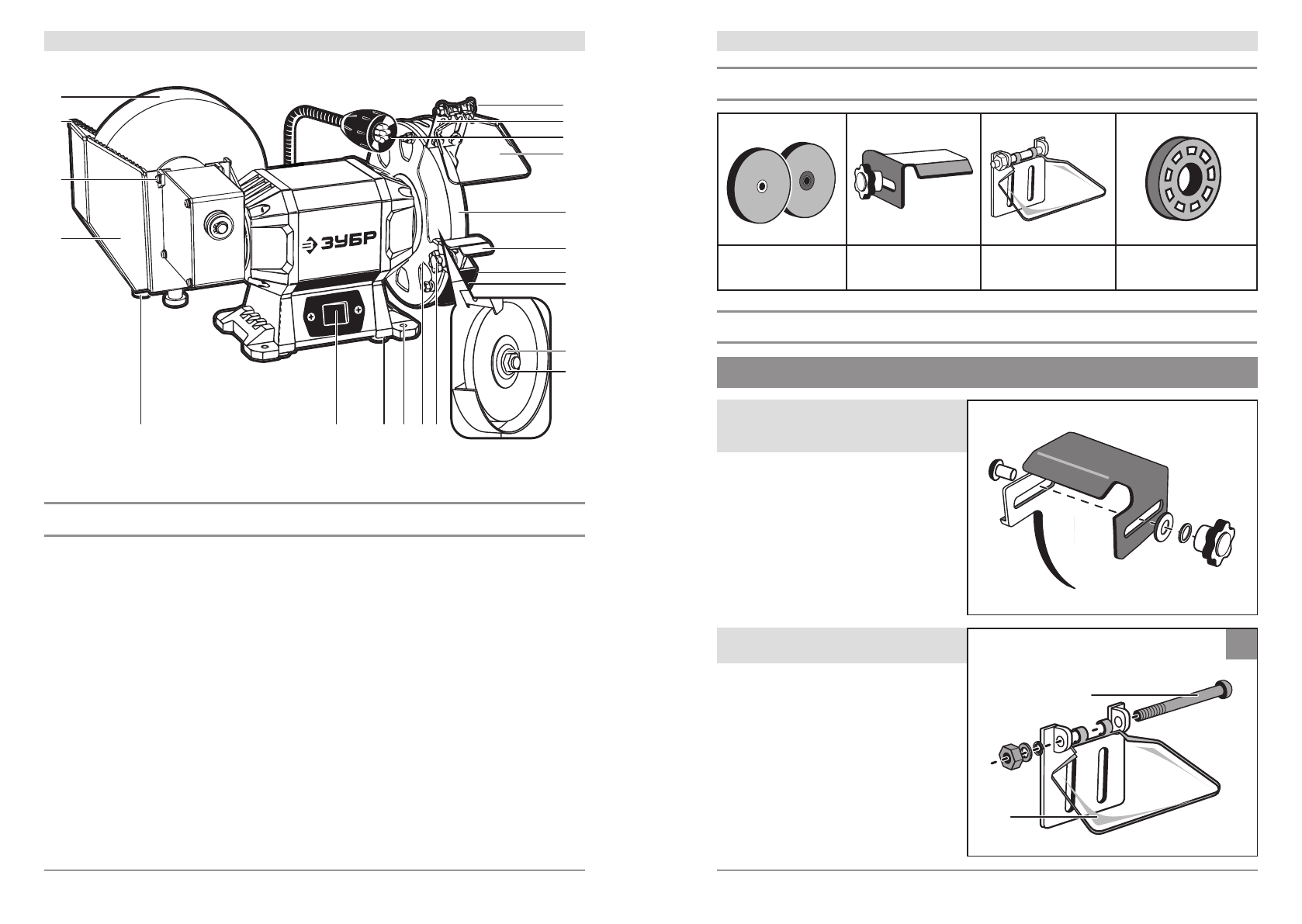 ЗУБР