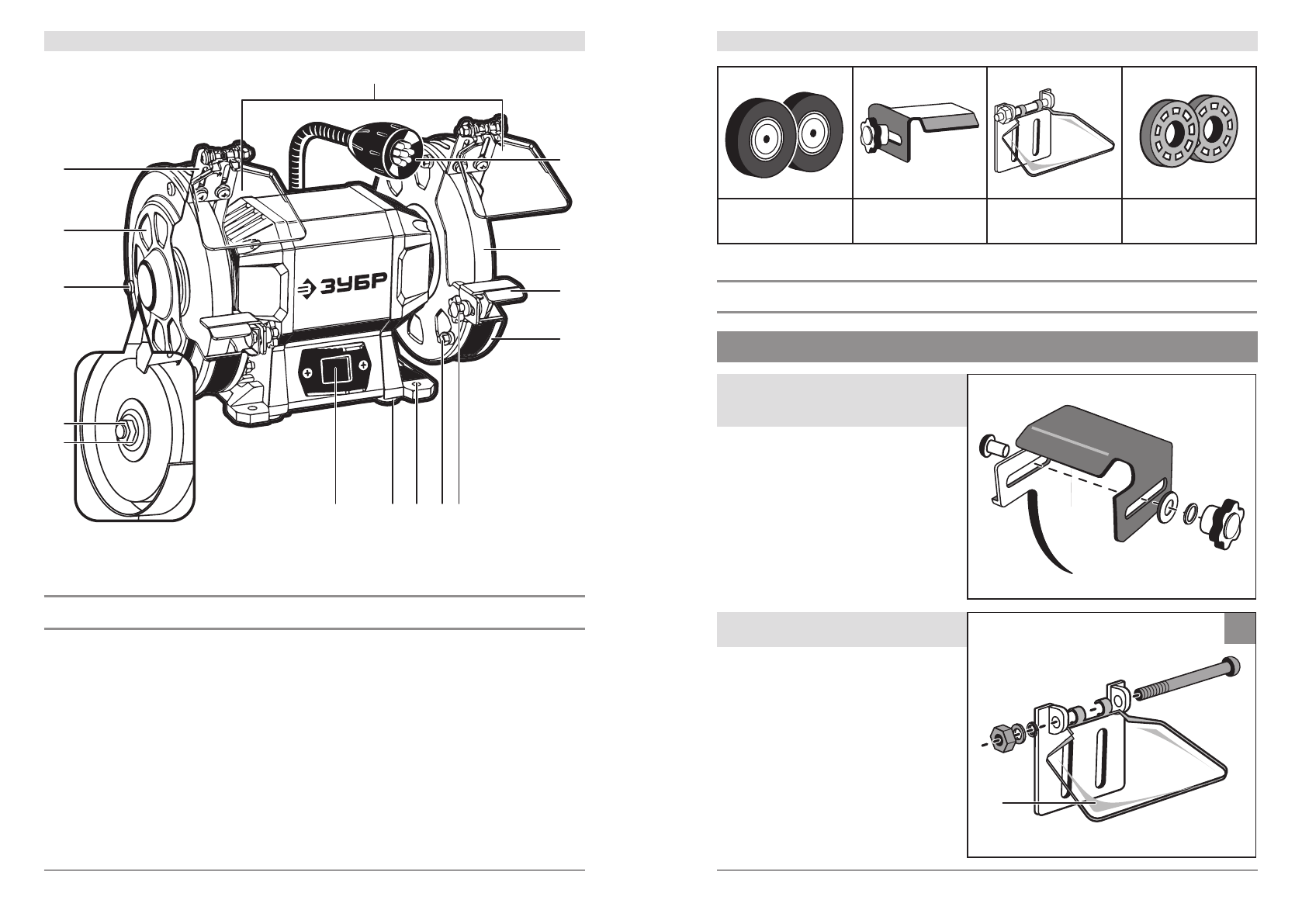 ЗУБР