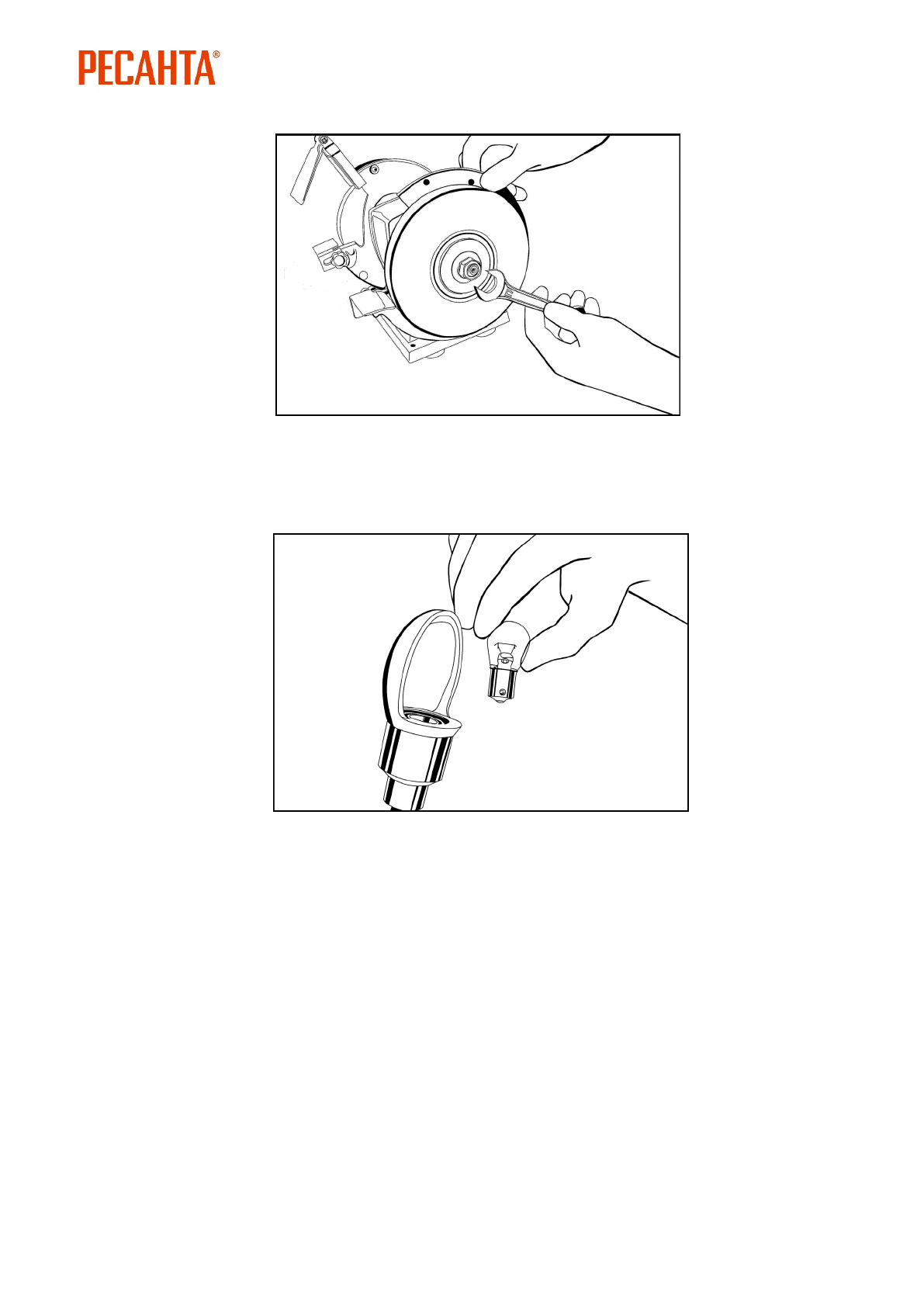 РЕСАНТА®