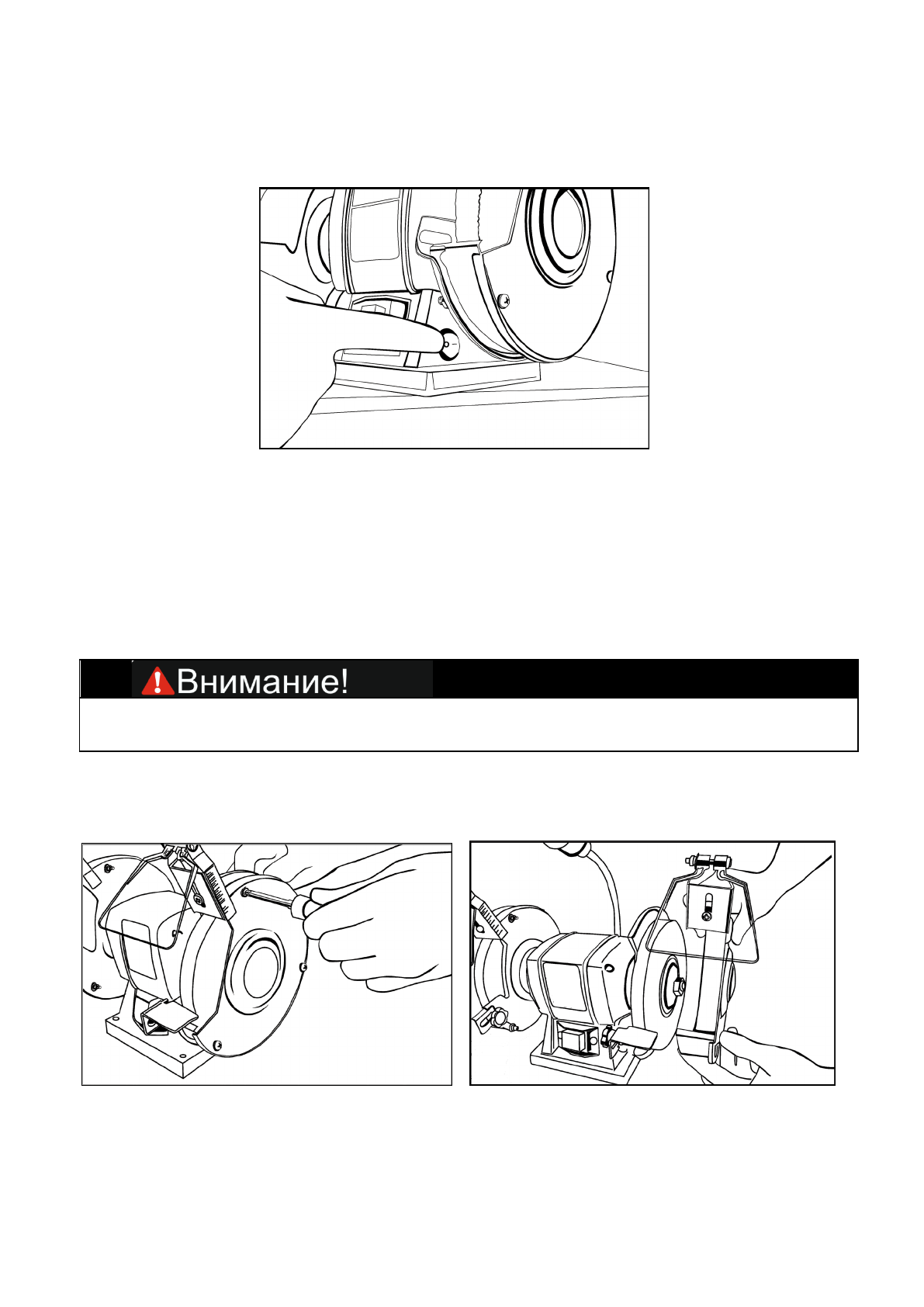 Внимание!