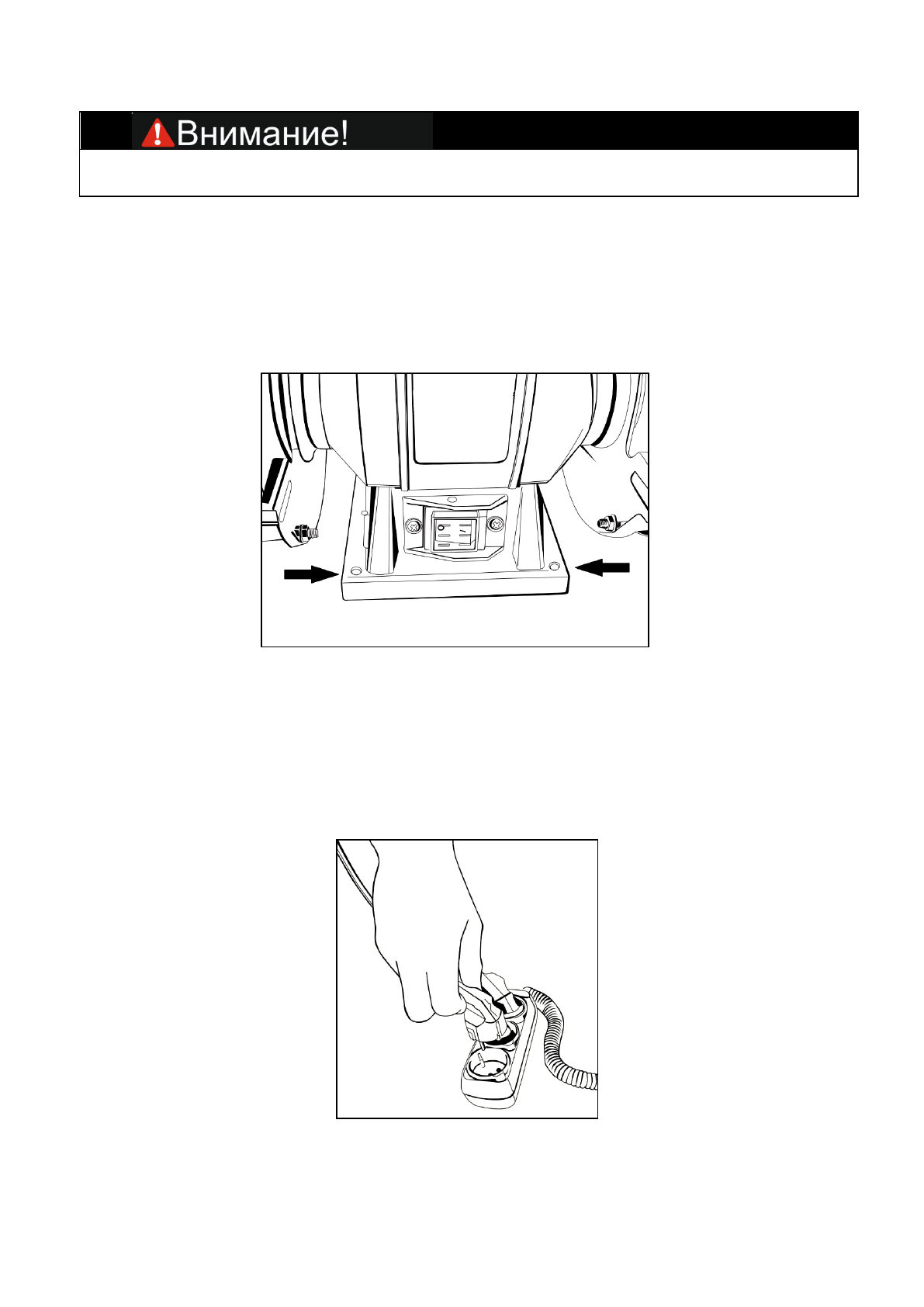 Внимание!