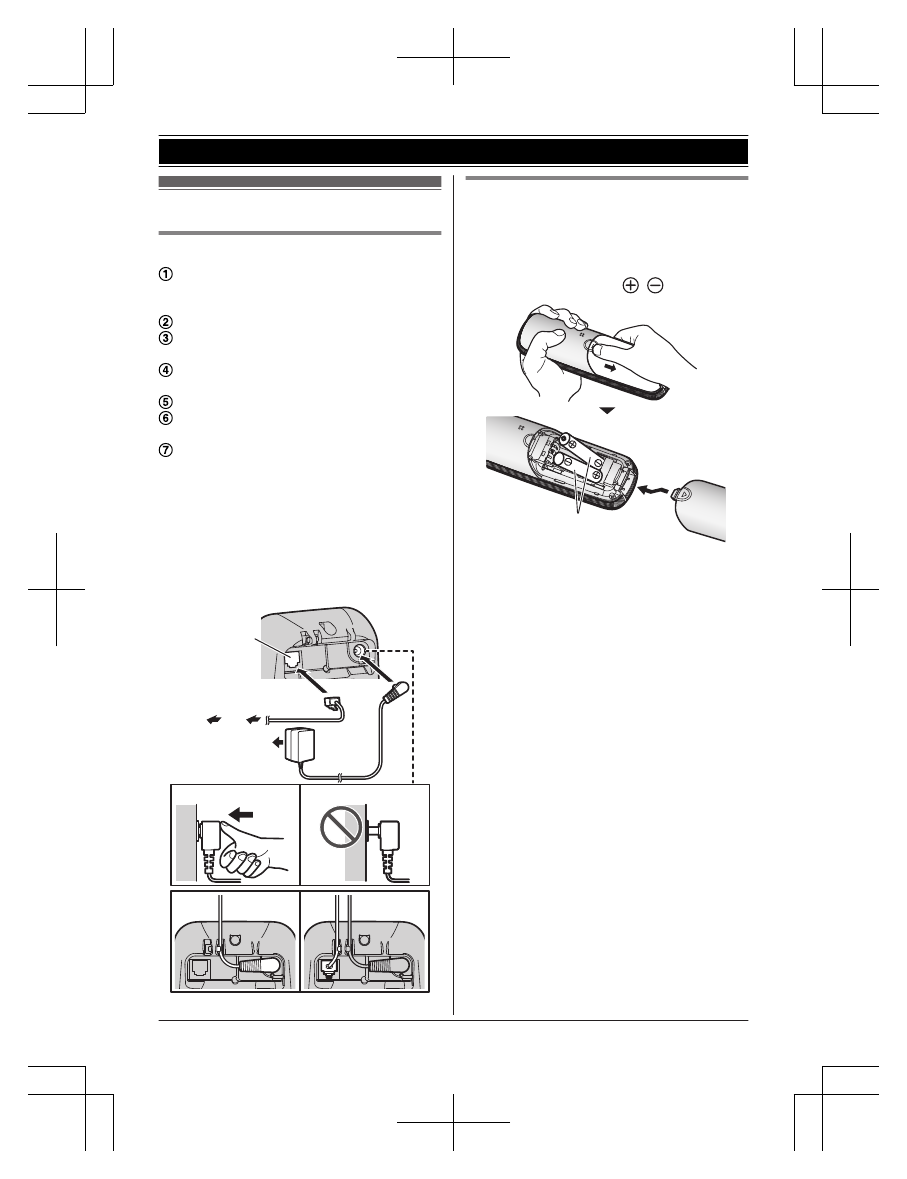 ①

②
③

④

⑤
⑥

⑦

$\oplus$ $\ominus$