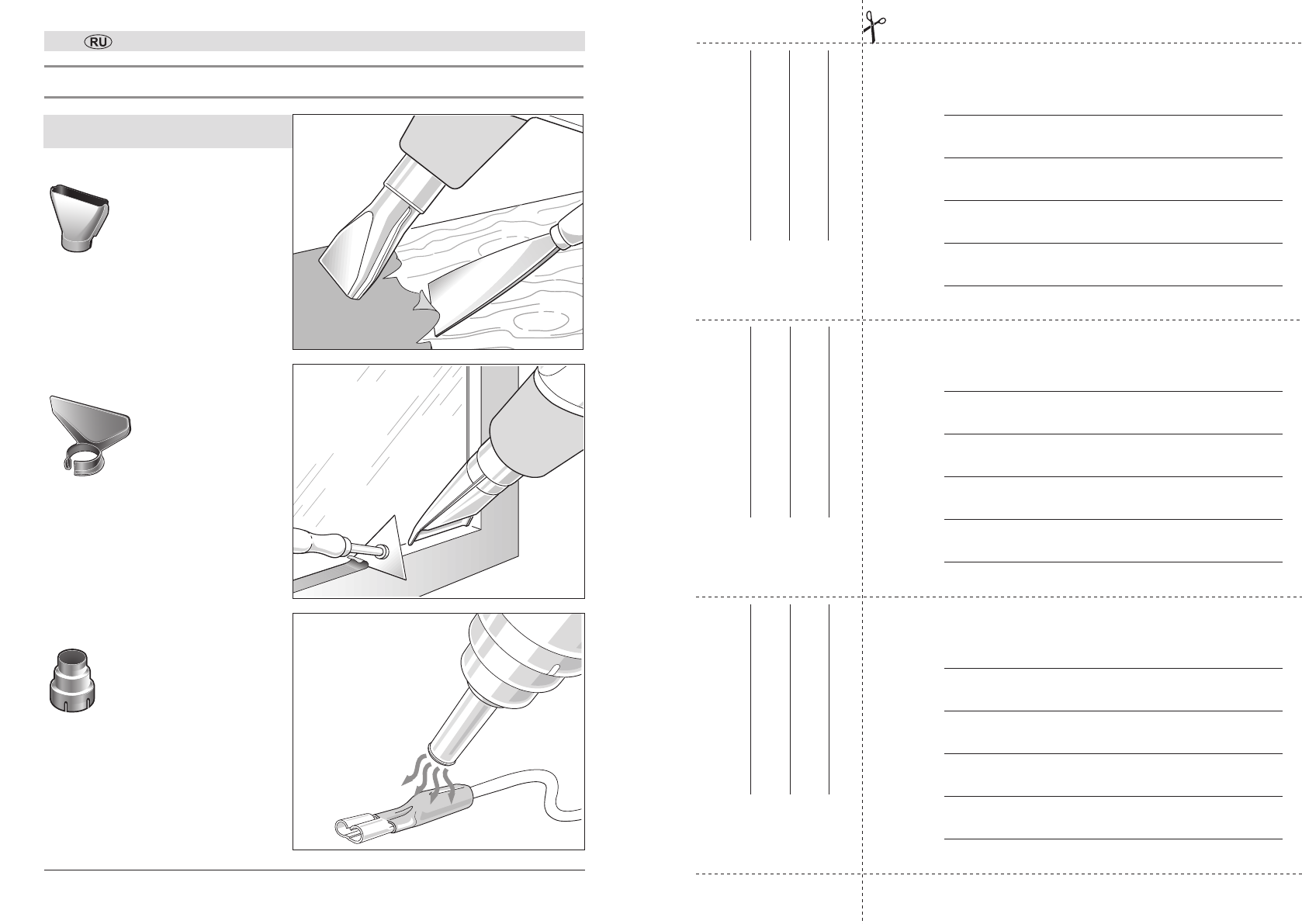 RU