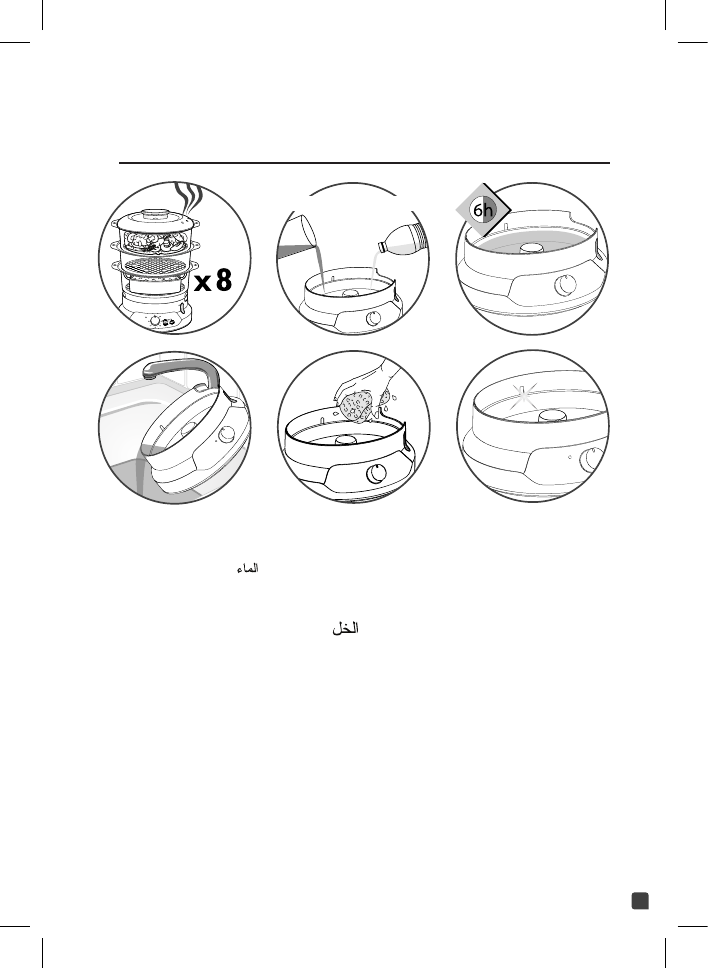 x 8

6h

الماء

الخل