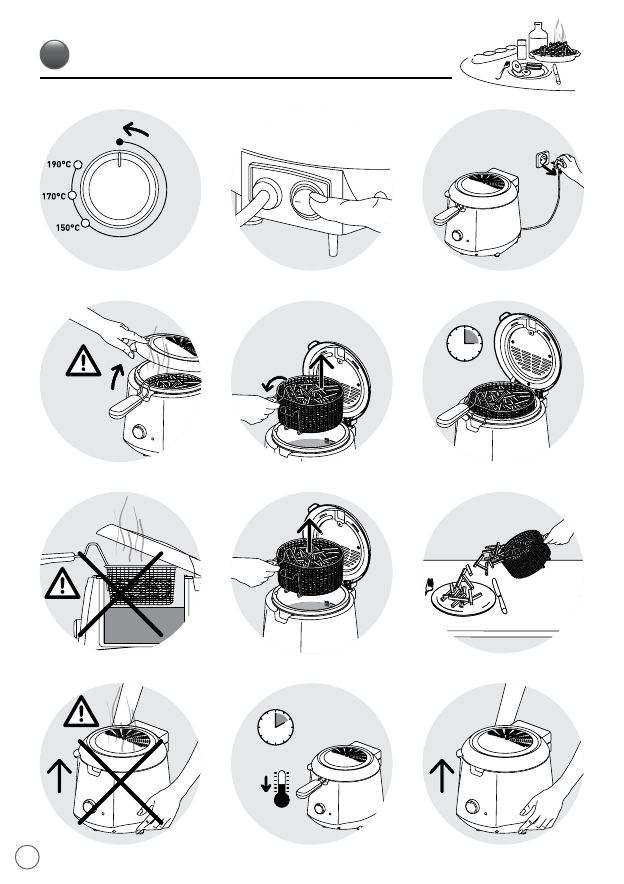 190°C
170°C
150°C