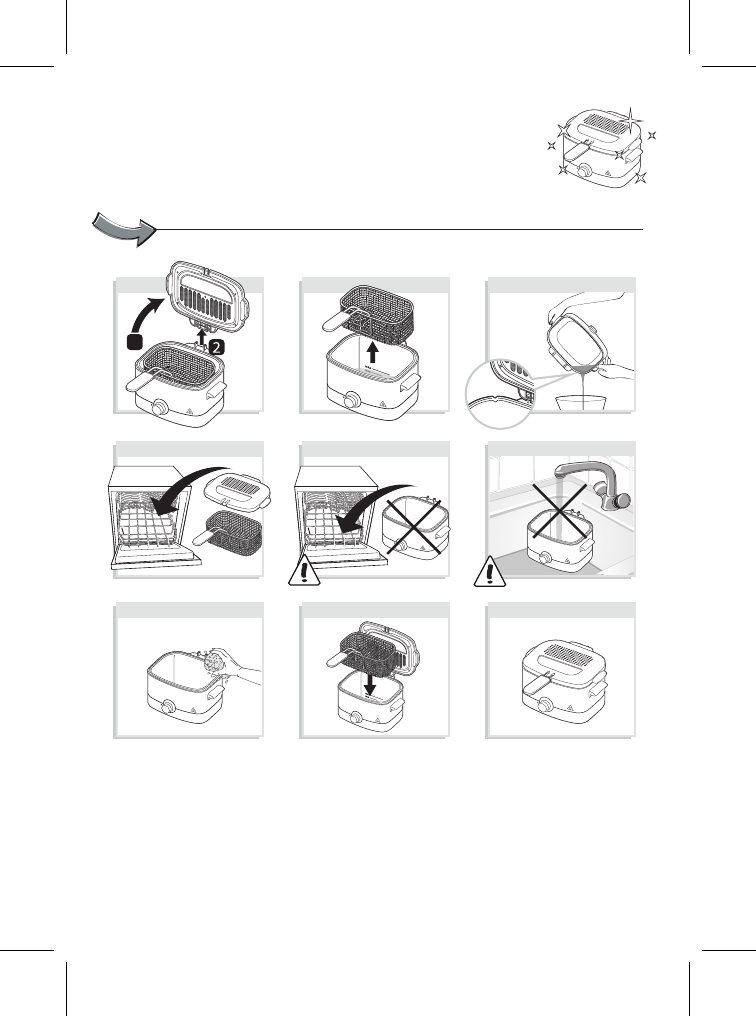 2