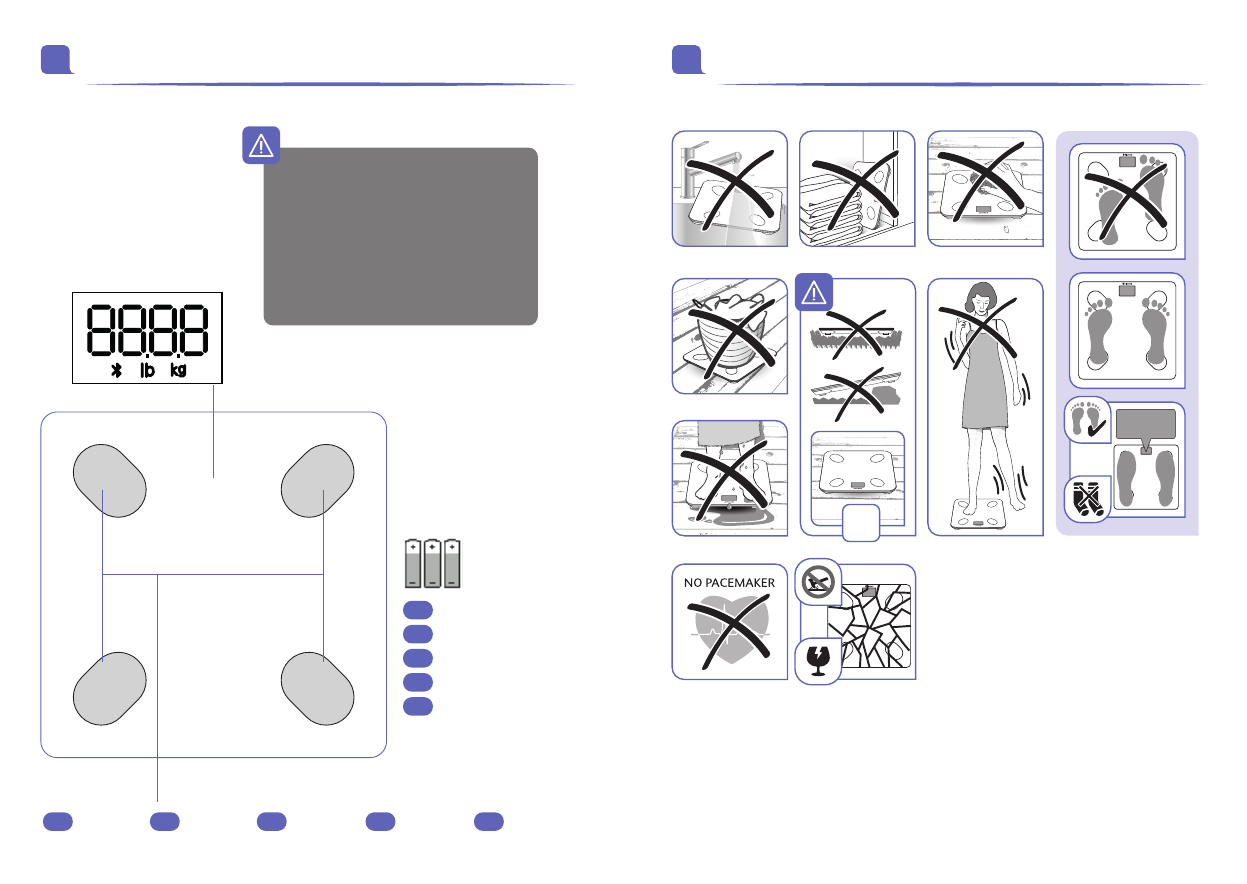 88.8.8
lb kg

NO PACEMAKER