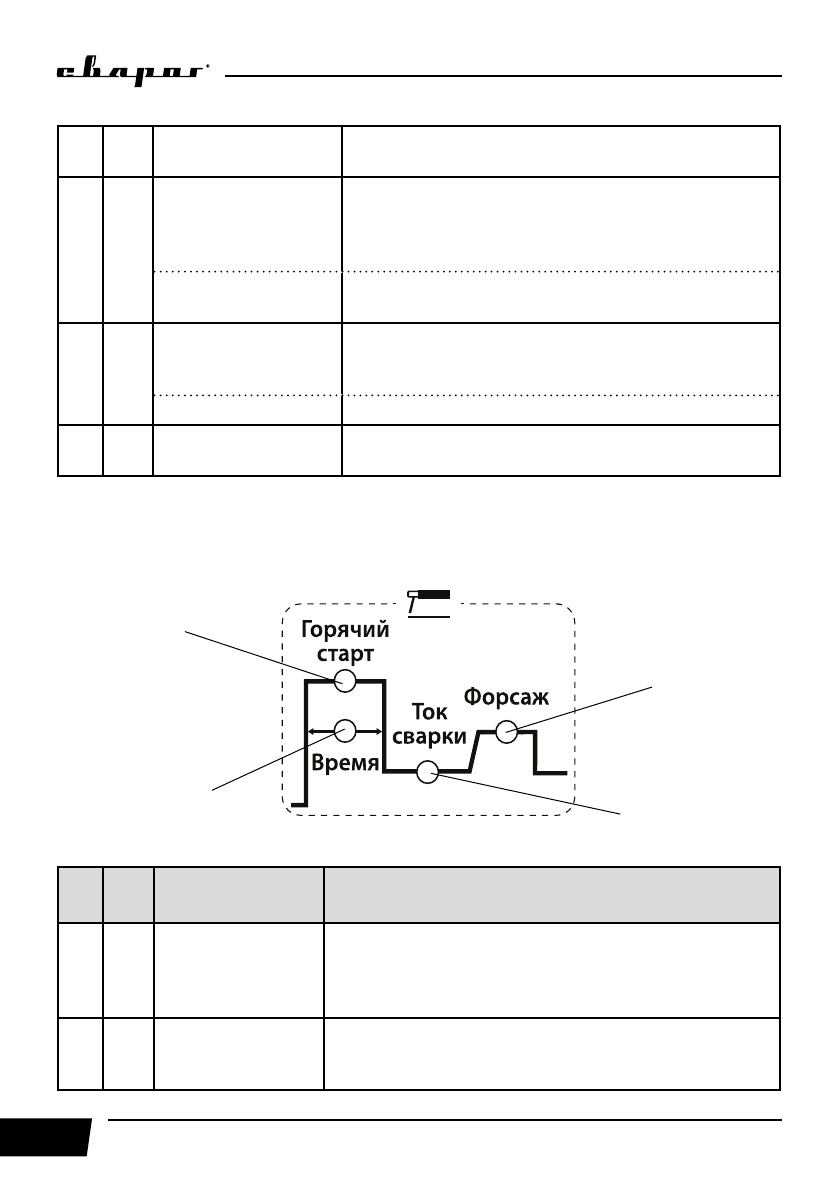 сварог

Горячий старт

Время

Ток сварки

Форсаж