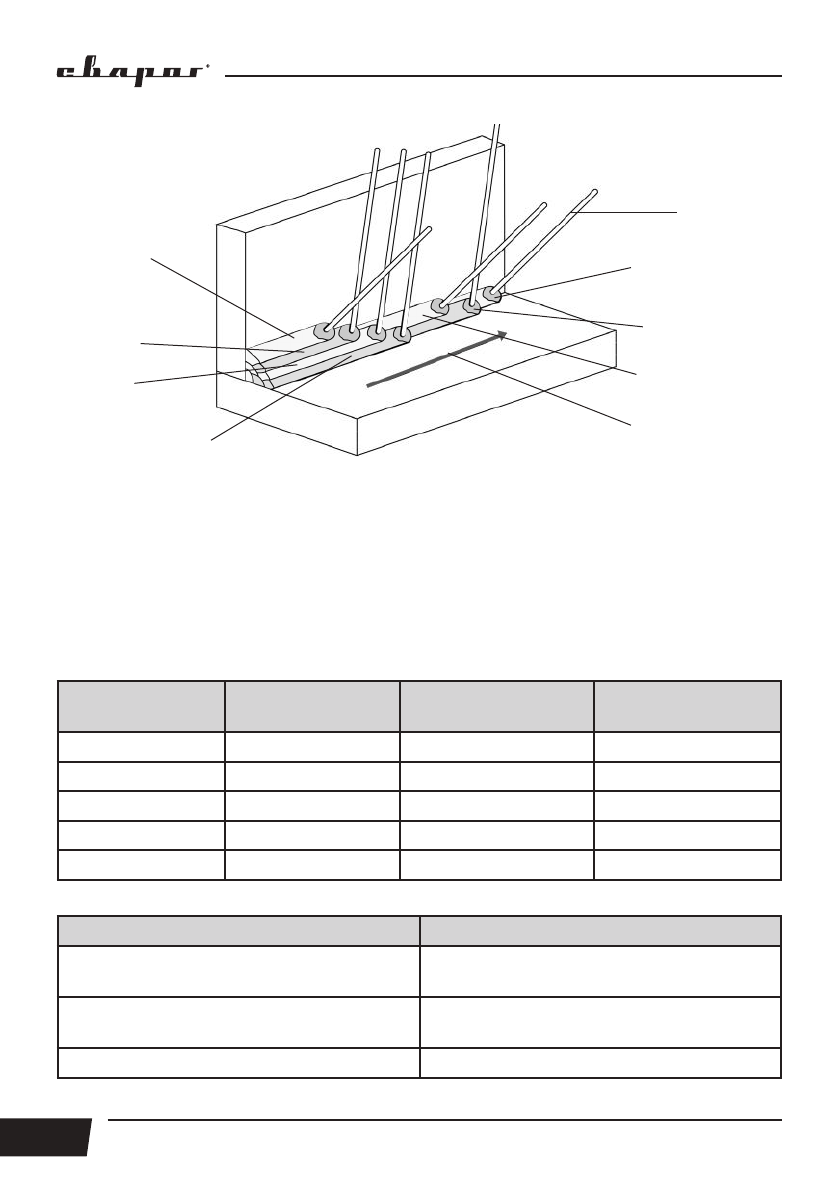 сварог